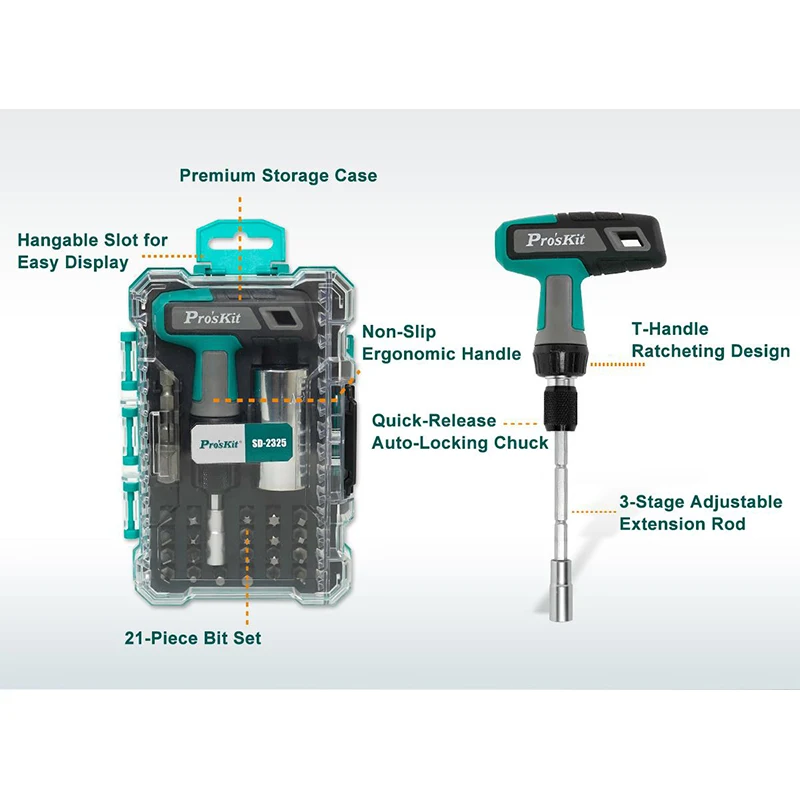 Premium Storage Case

Hangable Slot for Easy Display

Pro'sKit

Non-Slip Ergonomic Handle

Pro'sKit SD-2325

21-Piece Bit Set

Pro'sKit

T-Handle Ratcheting Design

Quick-Release Auto-Locking Chuck

3-Stage Adjustable Extension Rod