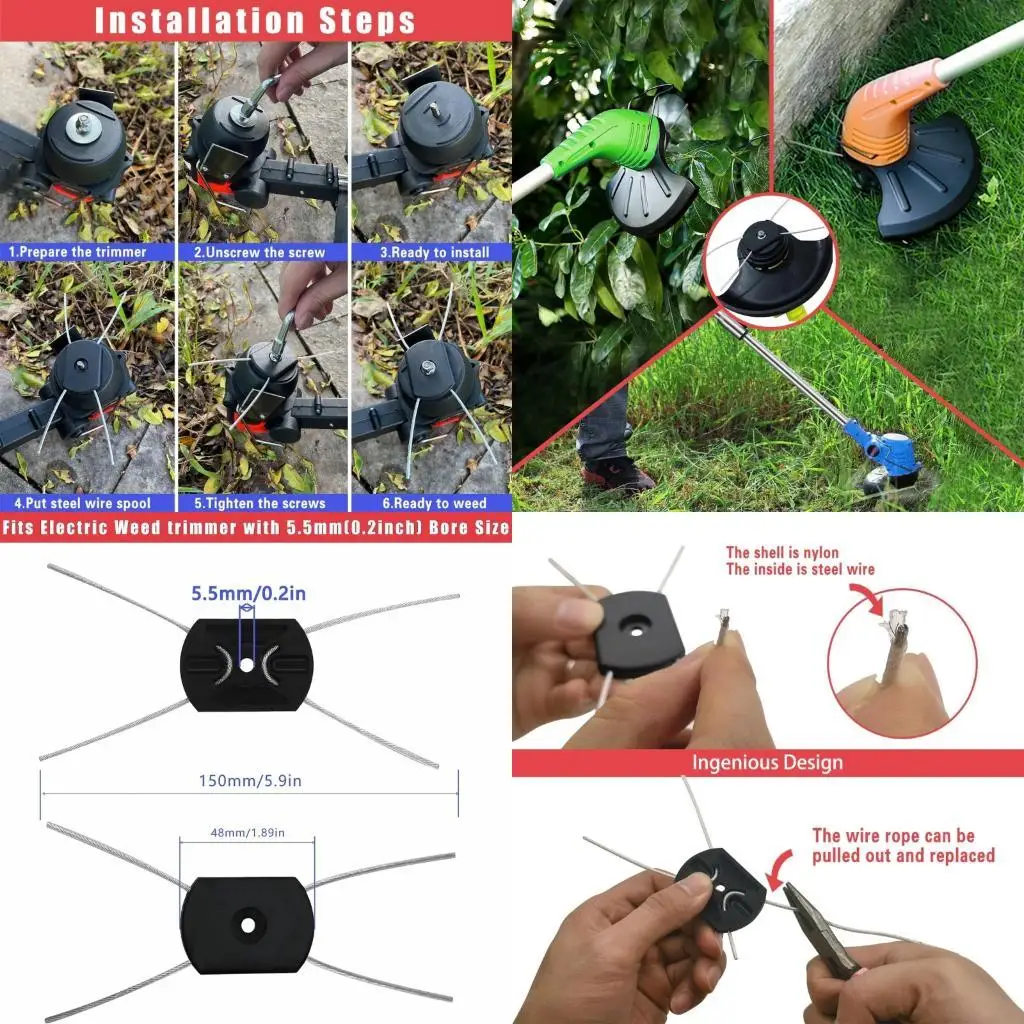 Installation Steps

1.Prepare the trimmer

2.Unscrew the screw

3.Ready to install

4.Put steel wire spool

5.Tighten the screws

6.Ready to weed

Fits Electric Weed trimmer with 5.5mm(0.2inch) Bore Size

5.5mm/0.2in

150mm/5.9in

48mm/1.89in

The shell is nylon
The inside is steel wire

Ingenious Design

The wire rope can be pulled out and replaced