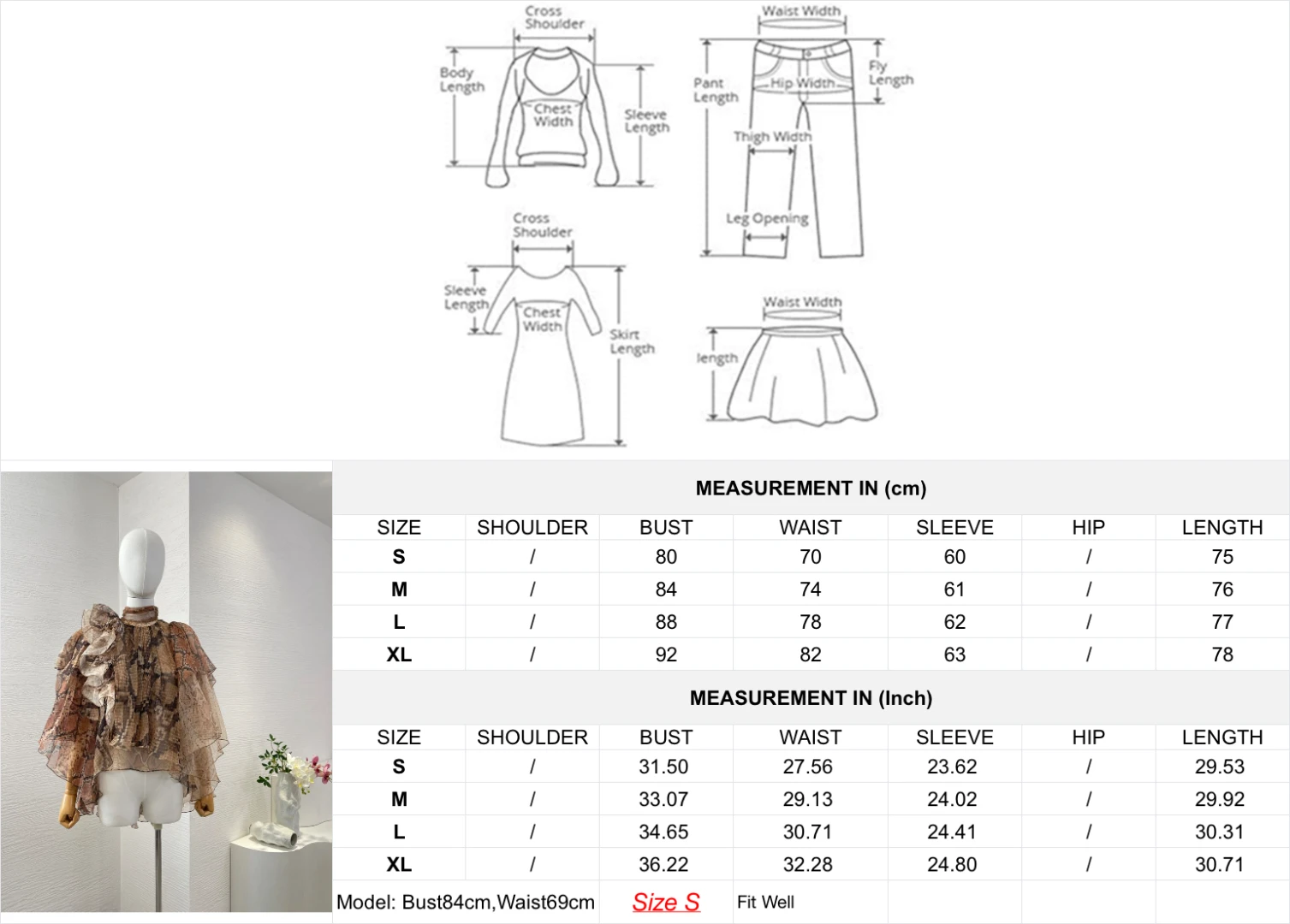 Cross Shoulder
Body Length
Chest Width
Sleeve Length

Waist Width
Pant Length
Hip Width
Fly Length
Thigh Width
Leg Opening

Cross Shoulder
Sleeve Length
Chest Width
Skirt Length

Waist Width
length

MEASUREMENT IN (cm)

| SIZE | SHOULDER | BUST | WAIST | SLEEVE | HIP | LENGTH |
|---|---|---|---|---|---|---|
| S | / | 80 | 70 | 60 | / | 75 |
| M | / | 84 | 74 | 61 | / | 76 |
| L | / | 88 | 78 | 62 | / | 77 |
| XL | / | 92 | 82 | 63 | / | 78 |

MEASUREMENT IN (Inch)

| SIZE | SHOULDER | BUST | WAIST | SLEEVE | HIP | LENGTH |
|---|---|---|---|---|---|---|
| S | / | 31.50 | 27.56 | 23.62 | / | 29.53 |
| M | / | 33.07 | 29.13 | 24.02 | / | 29.92 |
| L | / | 34.65 | 30.71 | 24.41 | / | 30.31 |
| XL | / | 36.22 | 32.28 | 24.80 | / | 30.71 |

Model: Bust84cm,Waist69cm Size S Fit Well