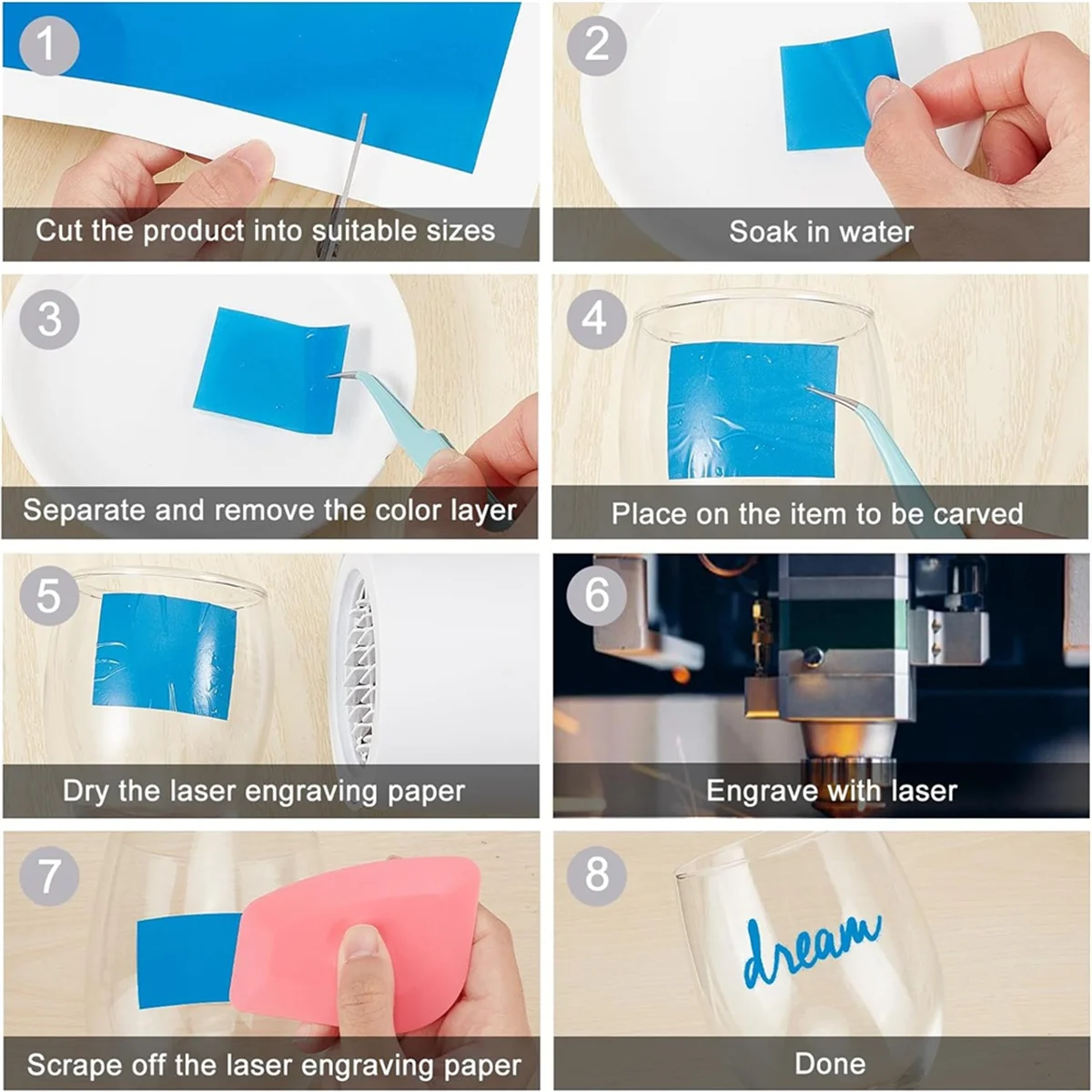 1
Cut the product into suitable sizes

2
Soak in water

3
Separate and remove the color layer

4
Place on the item to be carved

5
Dry the laser engraving paper

6
Engrave with laser

7
Scrape off the laser engraving paper

8
dream
Done