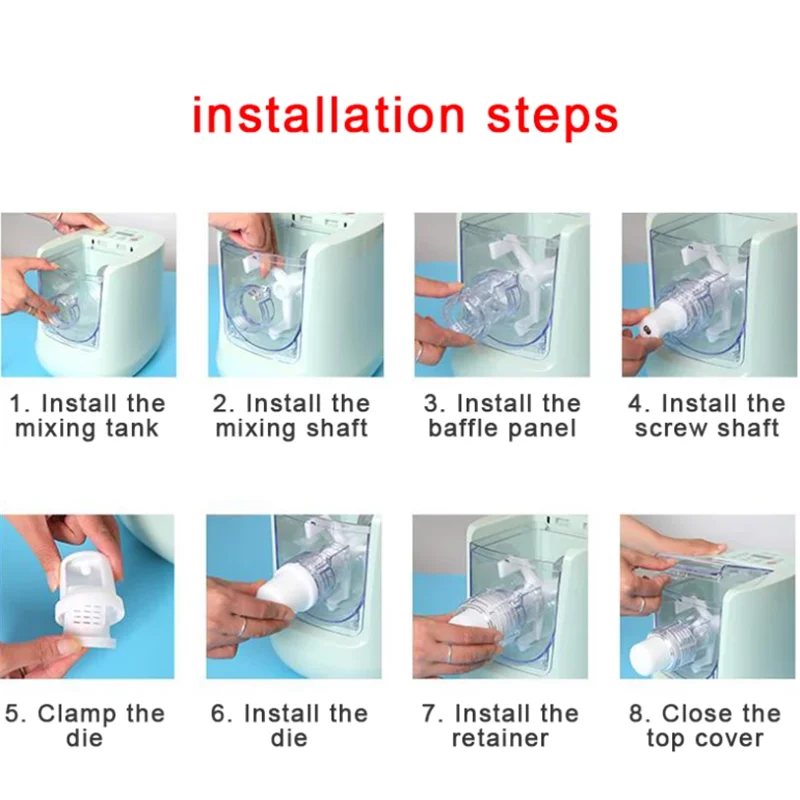 installation steps

1. Install the mixing tank

2. Install the mixing shaft

3. Install the baffle panel

4. Install the screw shaft

5. Clamp the die

6. Install the die

7. Install the retainer

8. Close the top cover