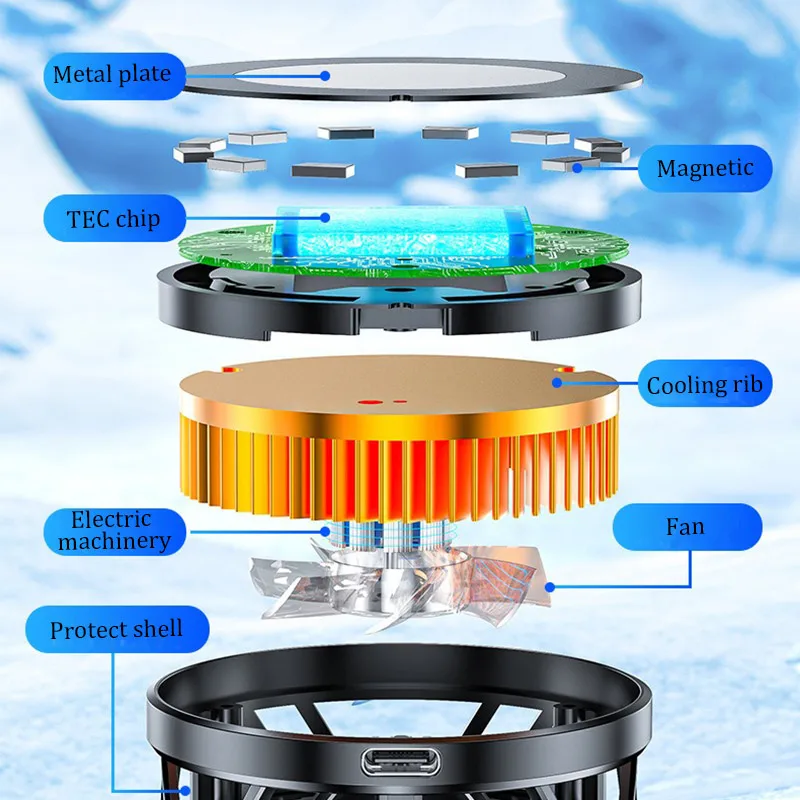 Metal plate

Magnetic

TEC chip

Cooling rib

Electric machinery

Fan

Protect shell