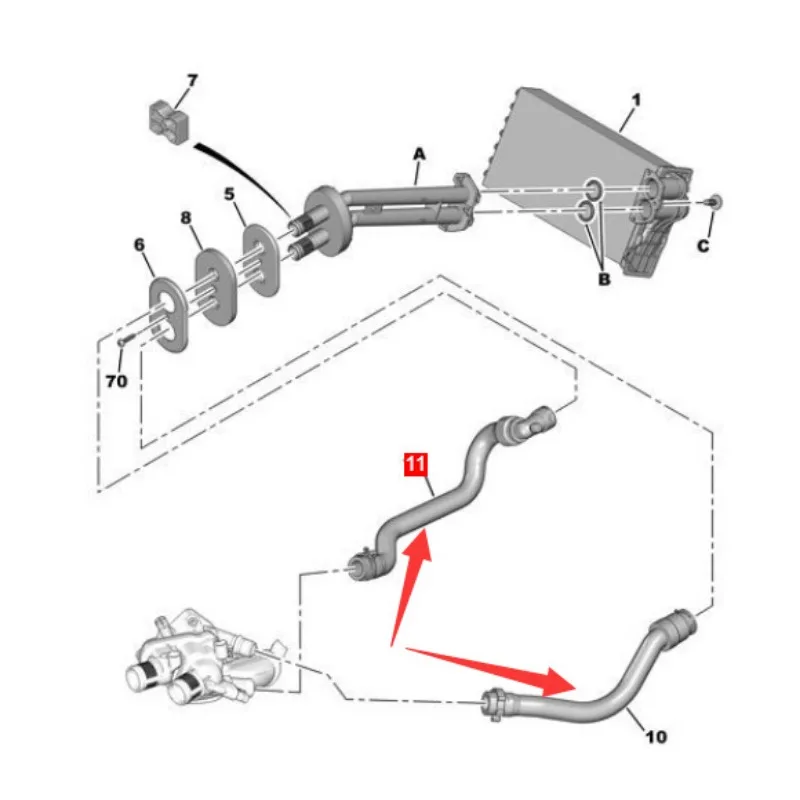 7
1
A
5
8
6
C
B
70
11
10