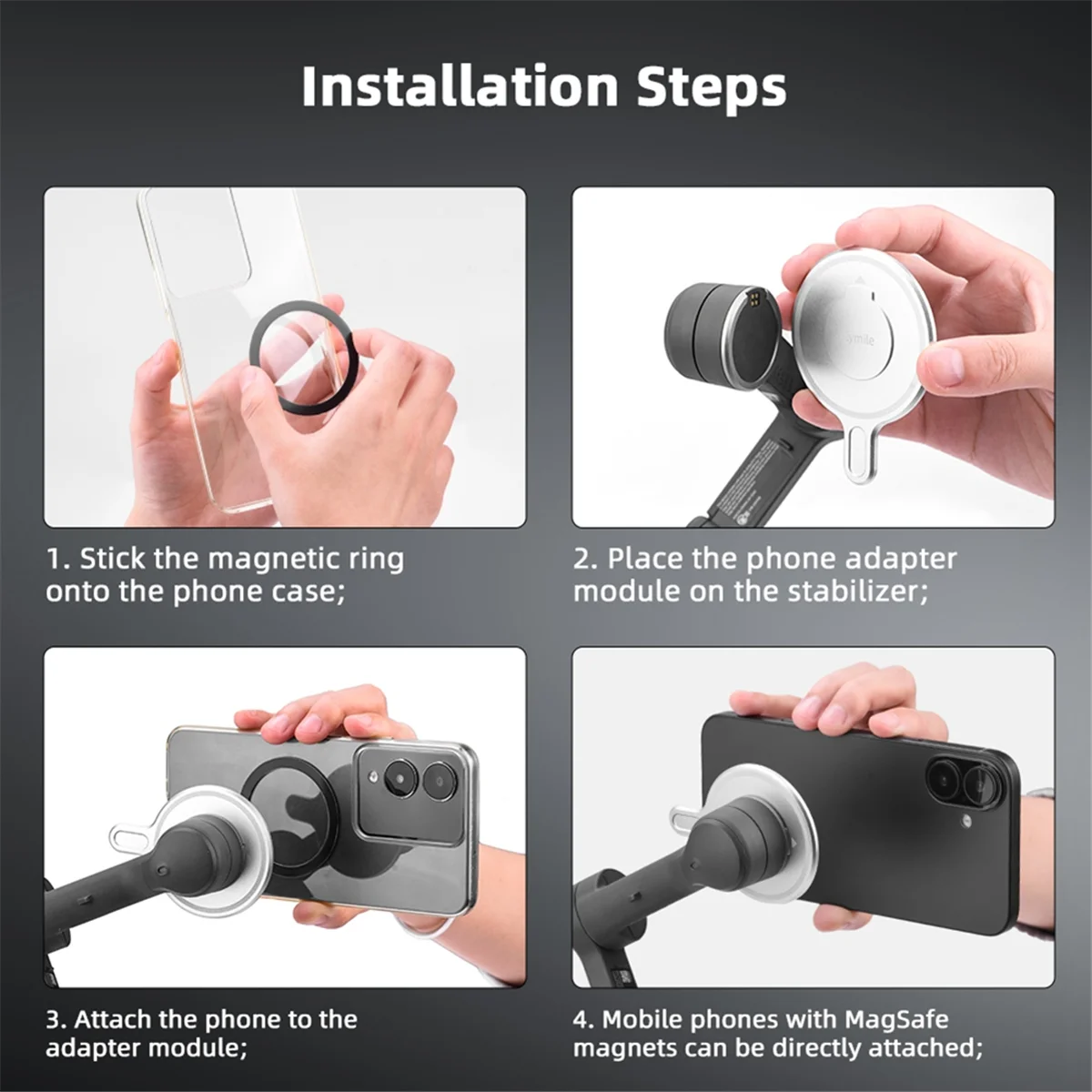 Installation Steps

1. Stick the magnetic ring onto the phone case;

2. Place the phone adapter module on the stabilizer;

3. Attach the phone to the adapter module;

4. Mobile phones with MagSafe magnets can be directly attached;