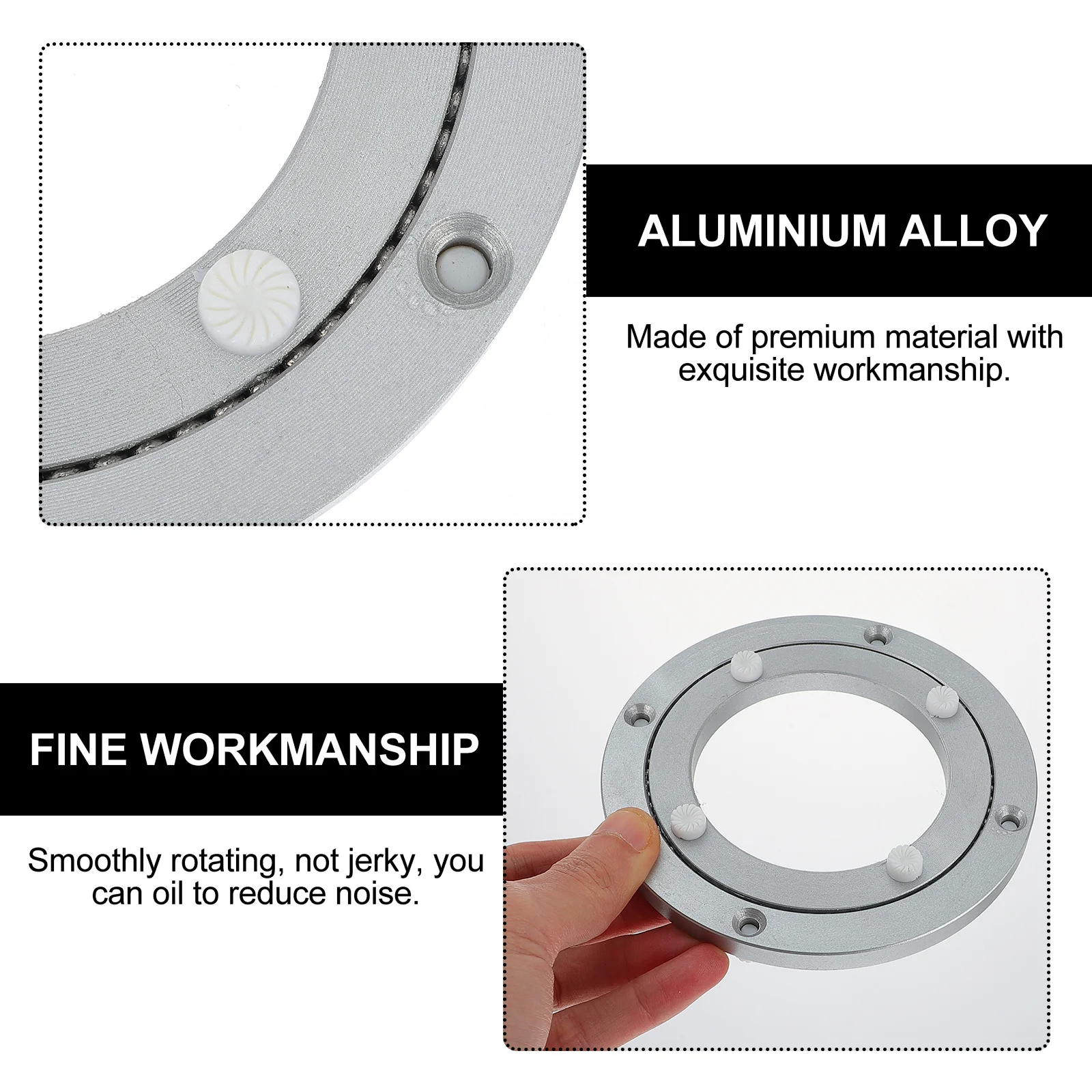 ALUMINIUM ALLOY

Made of premium material with exquisite workmanship.

FINE WORKMANSHIP

Smoothly rotating, not jerky, you can oil to reduce noise.