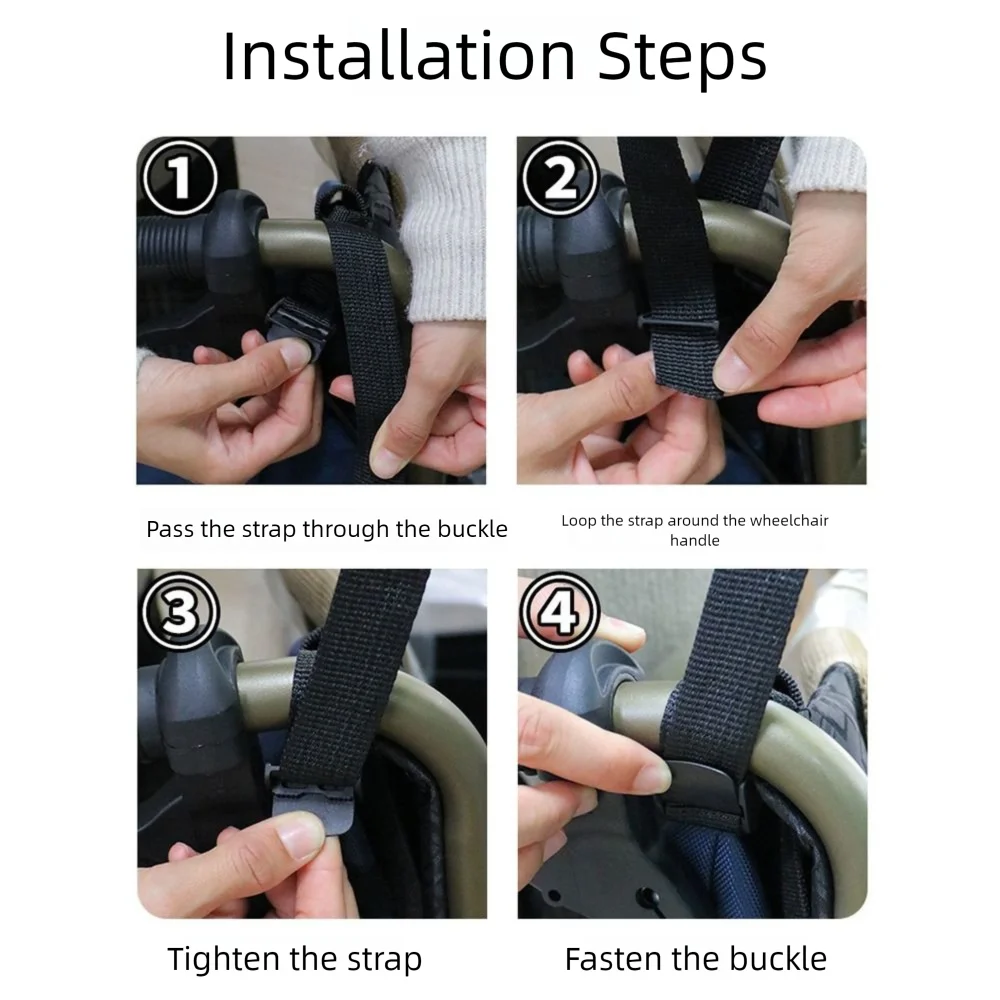 Installation Steps

①

Pass the strap through the buckle

②

Loop the strap around the wheelchair handle

③

Tighten the strap

④

Fasten the buckle