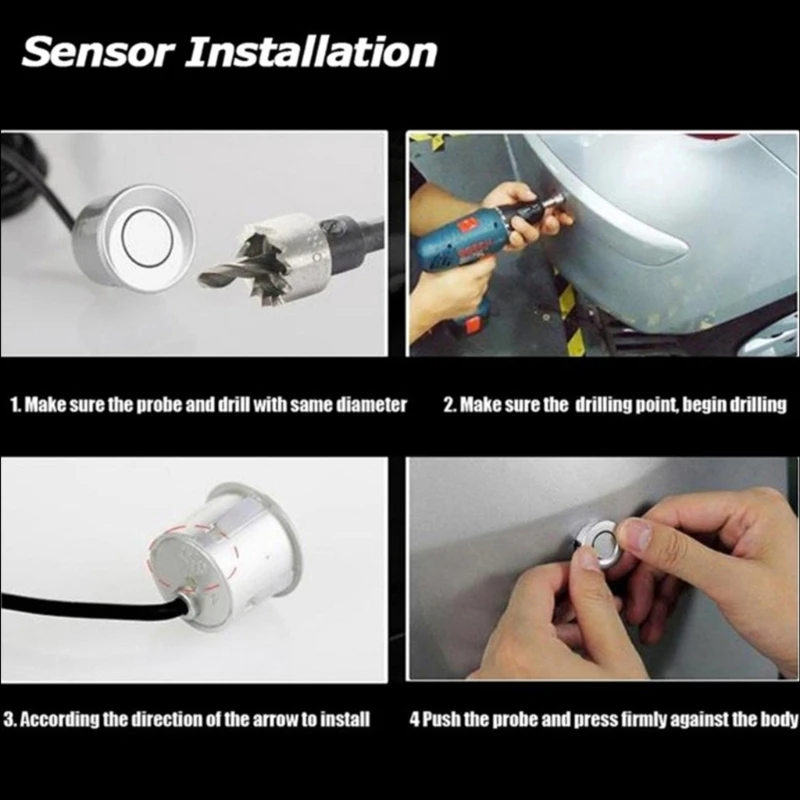 Sensor Installation

1. Make sure the probe and drill with same diameter

2. Make sure the drilling point, begin drilling

3. According the direction of the arrow to install

4 Push the probe and press firmly against the body