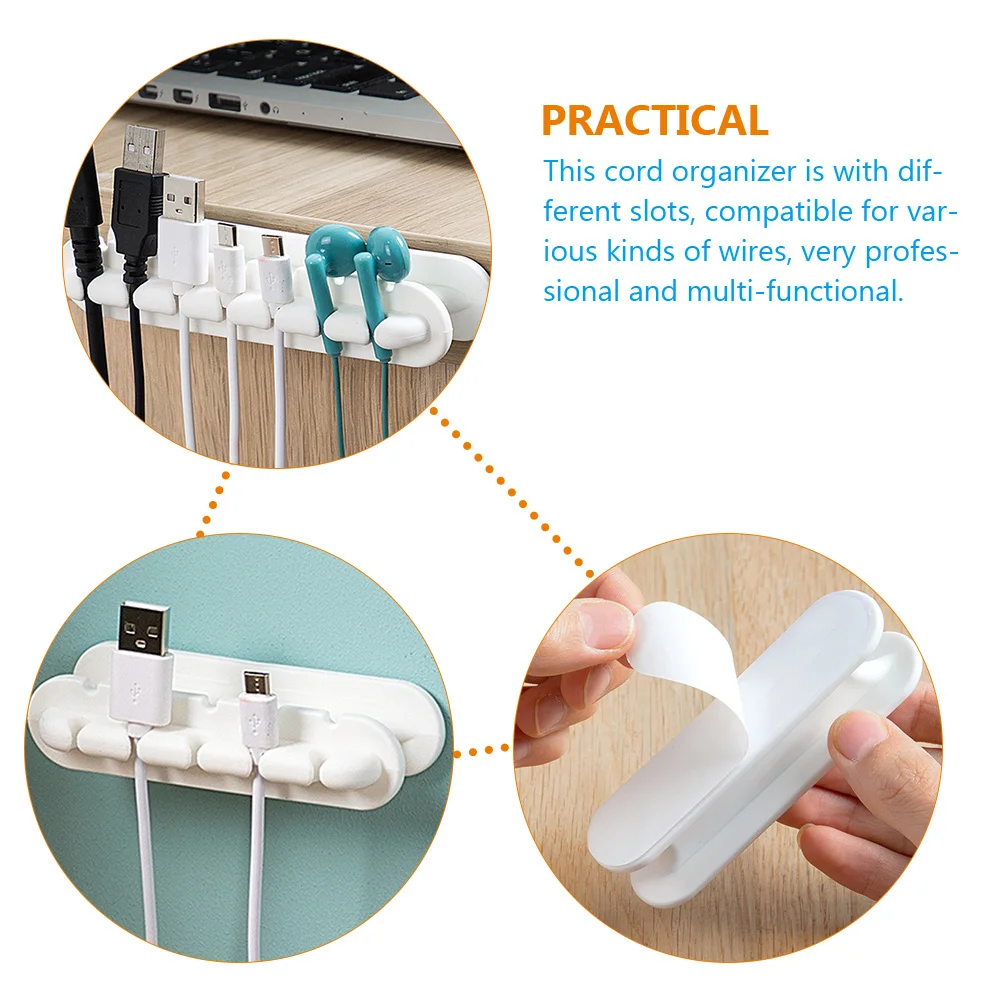 PRACTICAL

This cord organizer is with different slots, compatible for various kinds of wires, very professional and multi-functional.