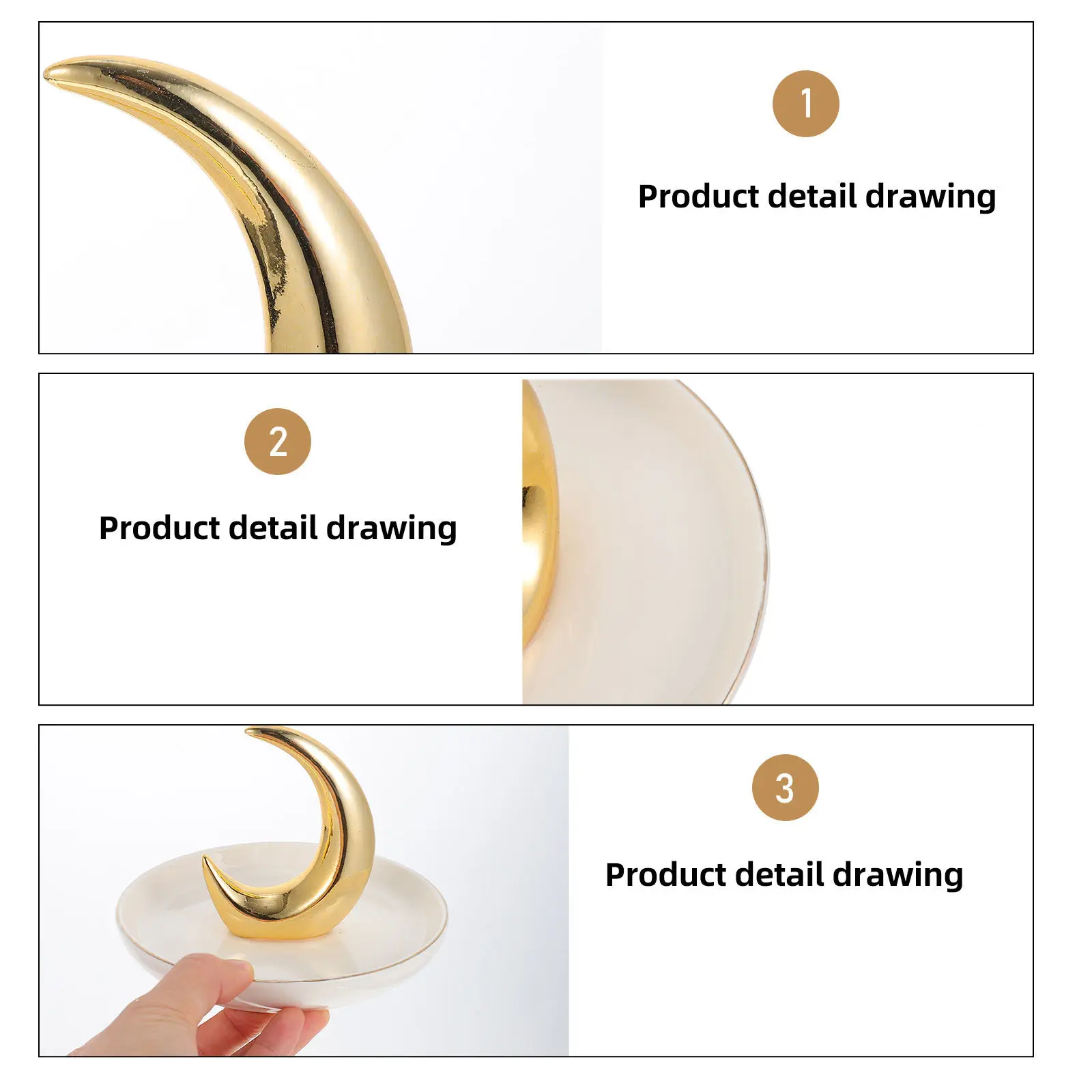 1

Product detail drawing

2

Product detail drawing

3

Product detail drawing