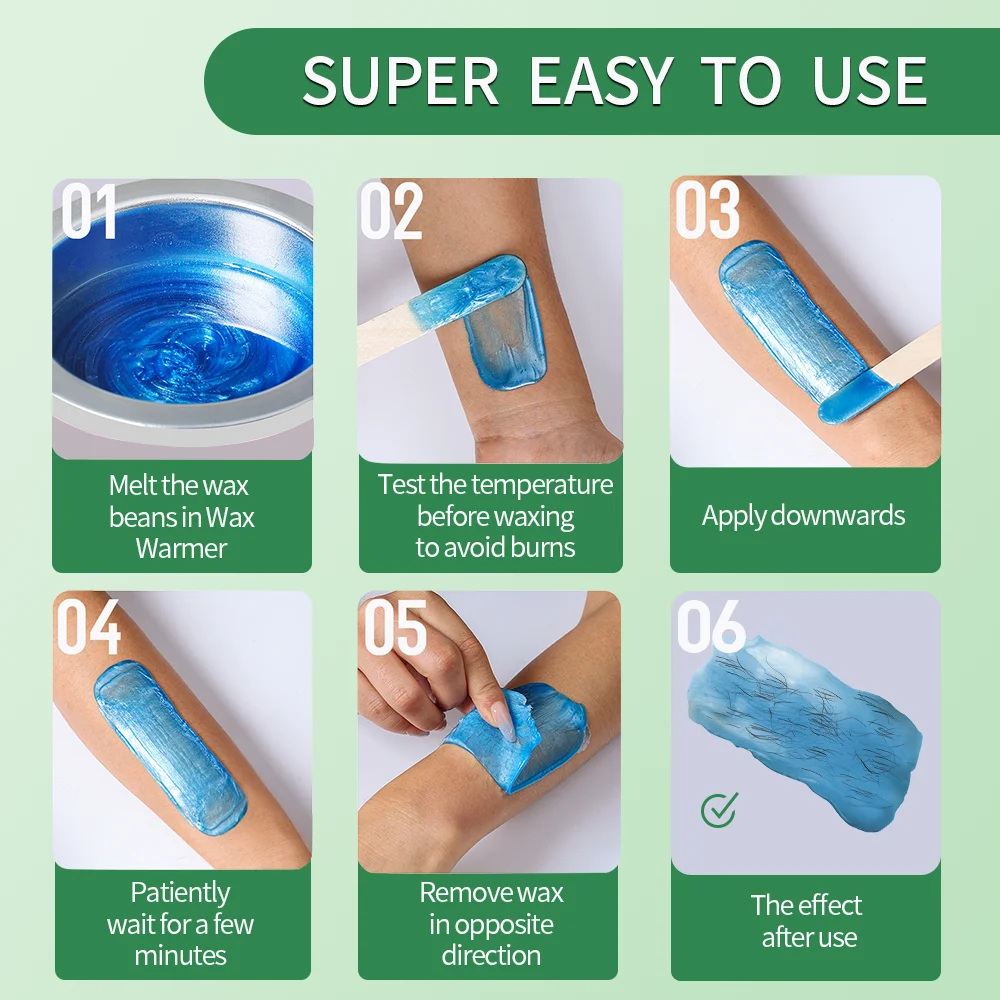 SUPER EASY TO USE

01

Melt the wax beans in Wax Warmer

02

Test the temperature before waxing to avoid burns

03

Apply downwards

04

Patiently wait for a few minutes

05

Remove wax in opposite direction

06

The effect after use