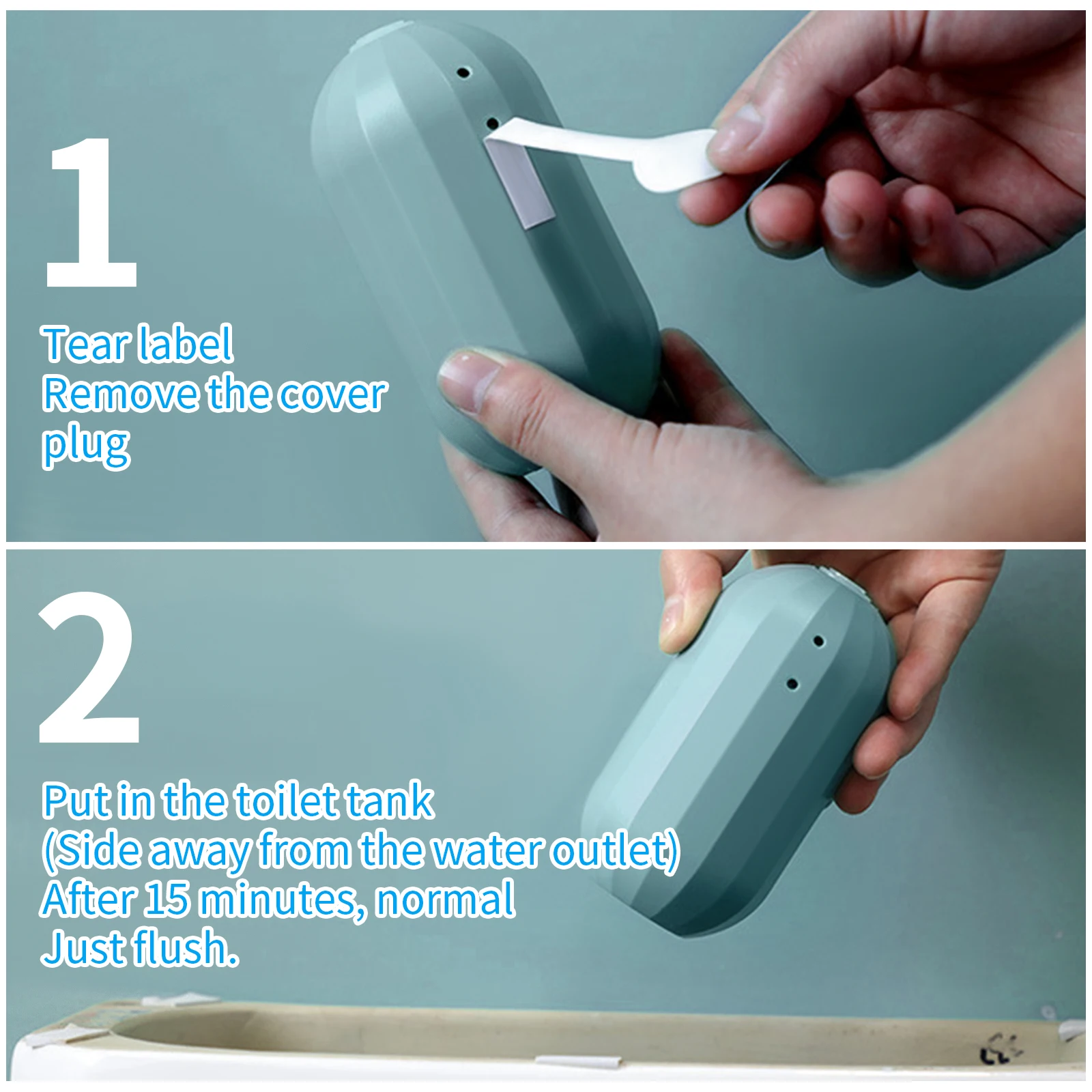 1

Tear label
Remove the cover plug

2

Put in the toilet tank
(Side away from the water outlet)
After 15 minutes, normal
Just flush.