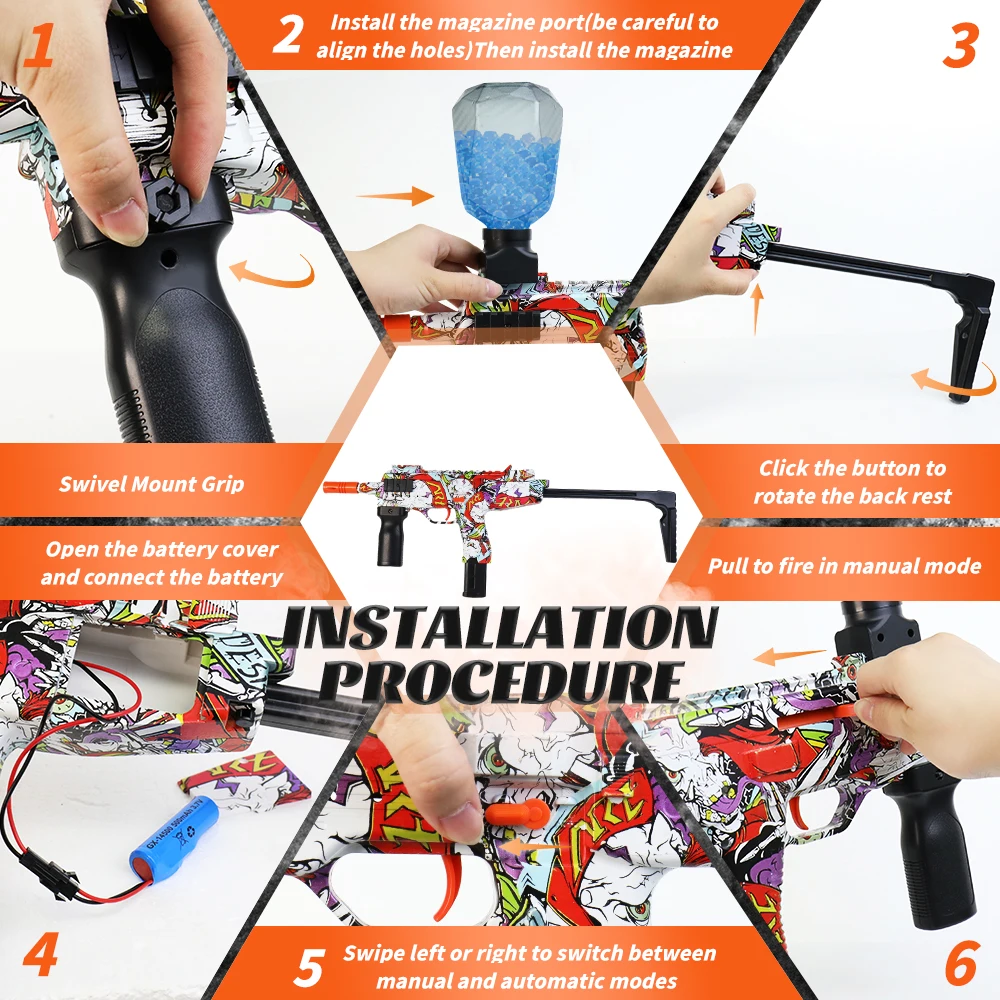 1

2 Install the magazine port(be careful to align the holes)Then install the magazine

3

Swivel Mount Grip

Click the button to rotate the back rest

Open the battery cover and connect the battery

Pull to fire in manual mode

INSTALLATION PROCEDURE

4

5 Swipe left or right to switch between manual and automatic modes

6