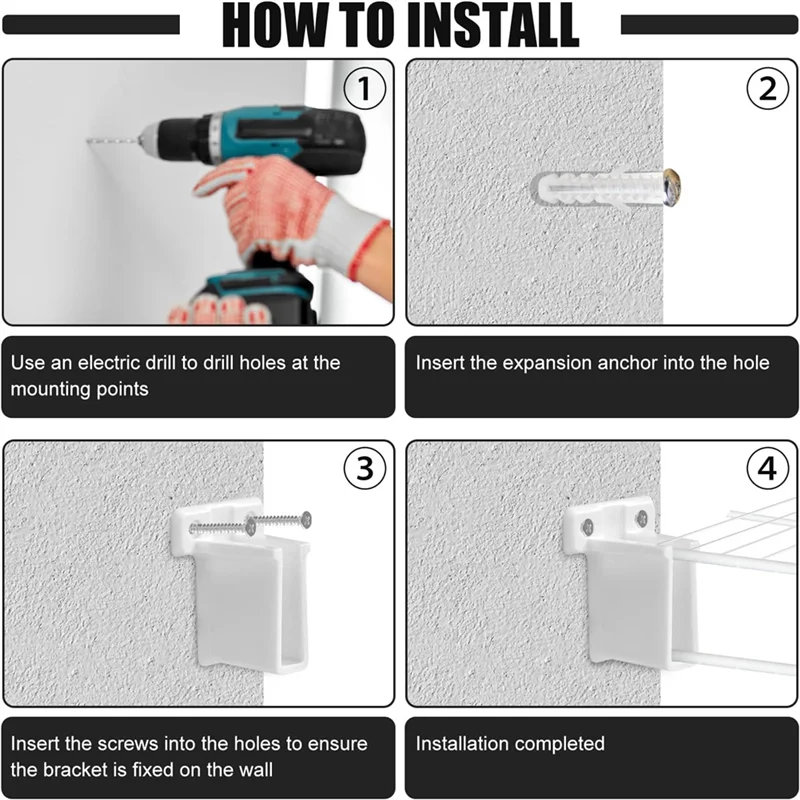 HOW TO INSTALL

1

Use an electric drill to drill holes at the mounting points

2

Insert the expansion anchor into the hole

3

Insert the screws into the holes to ensure the bracket is fixed on the wall

4

Installation completed