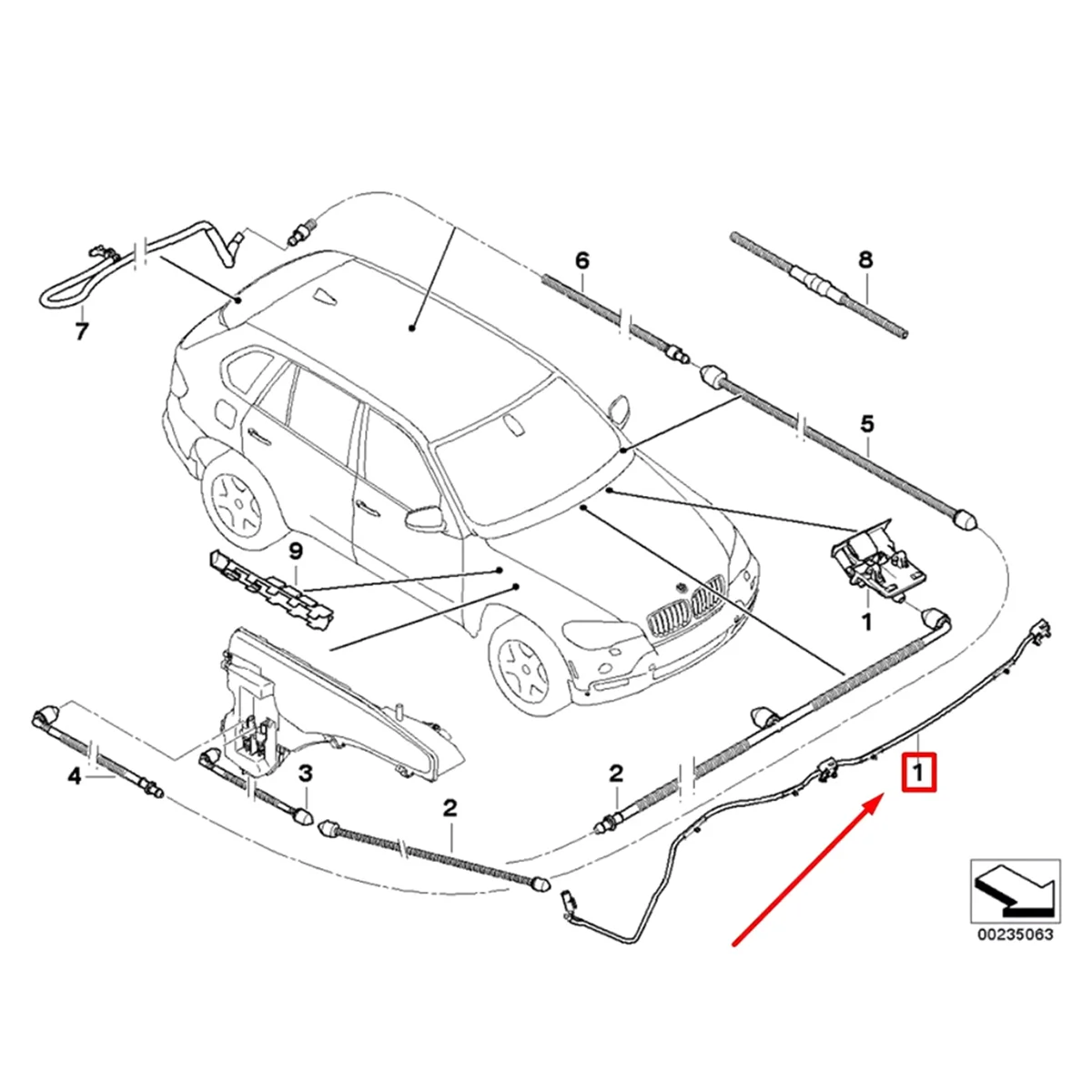 7
6
8
5
9
1
4
3
2
2
1
00235063