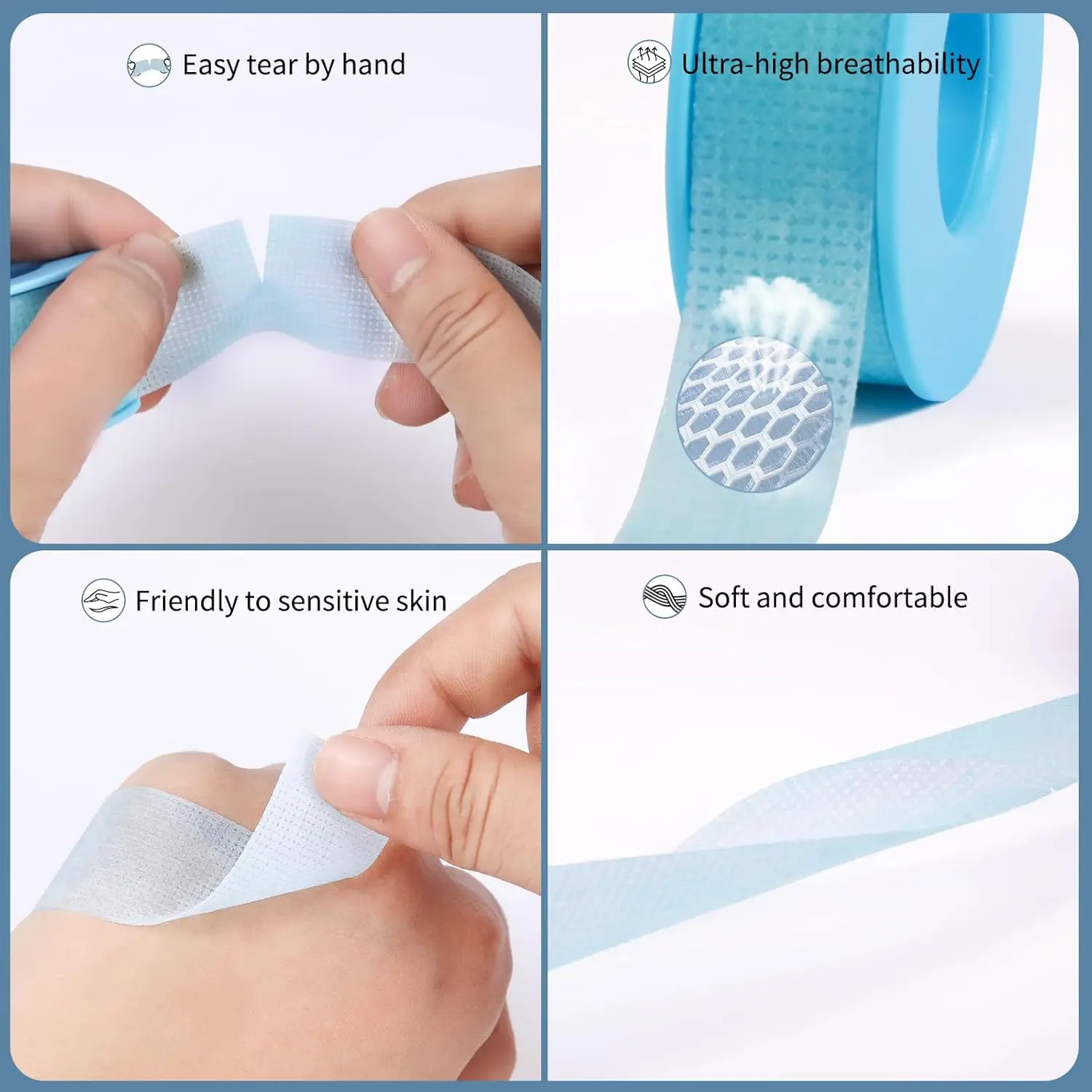 Easy tear by hand

Ultra-high breathability

Friendly to sensitive skin

Soft and comfortable