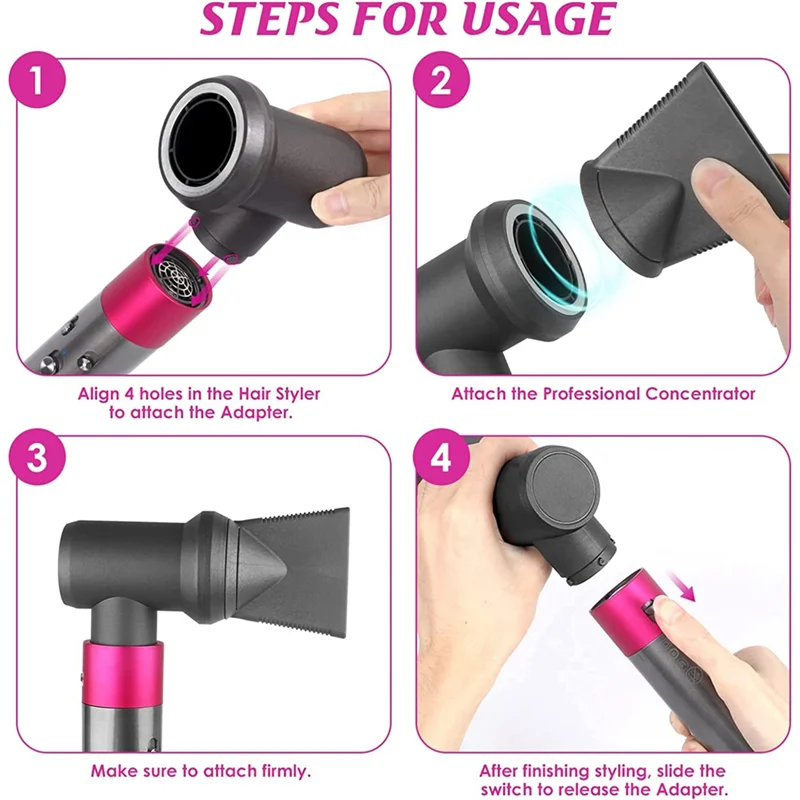 STEPS FOR USAGE

1

Align 4 holes in the Hair Styler to attach the Adapter.

2

Attach the Professional Concentrator

3

Make sure to attach firmly.

4

After finishing styling, slide the switch to release the Adapter.