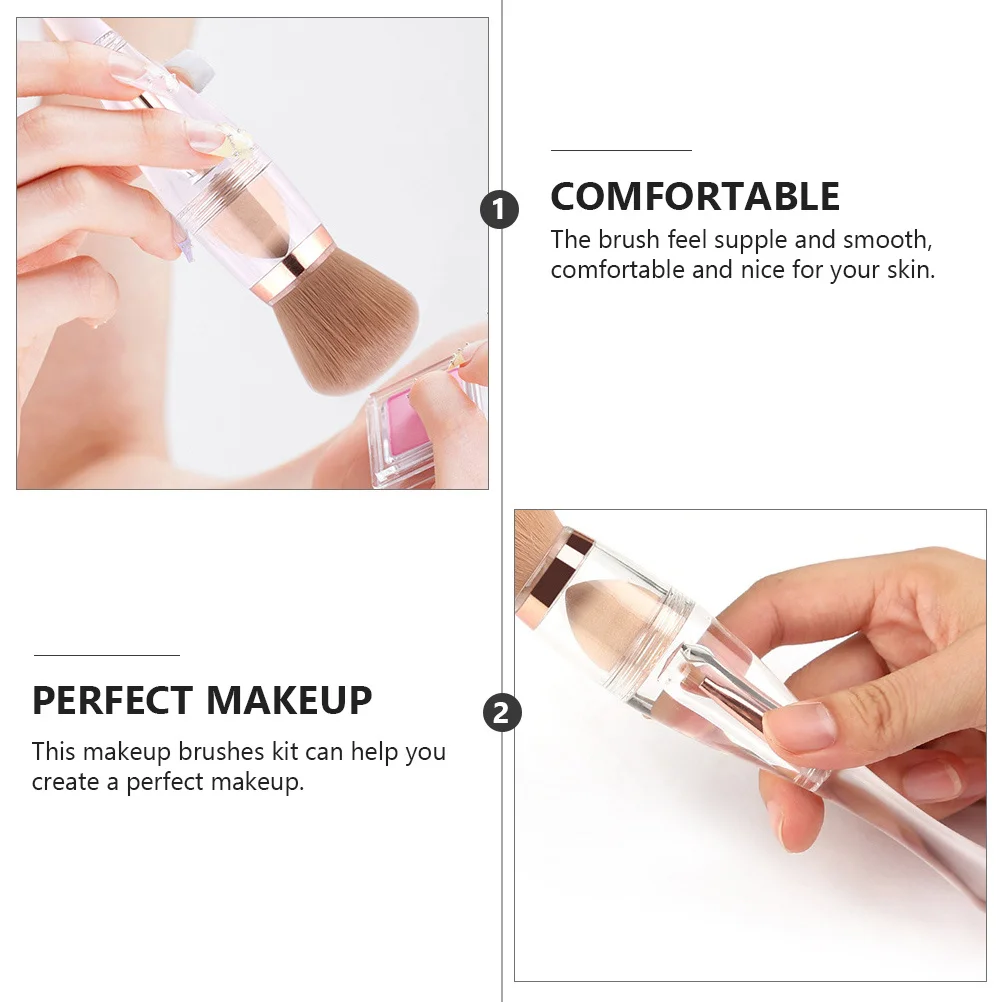 1

COMFORTABLE

The brush feel supple and smooth, comfortable and nice for your skin.

PERFECT MAKEUP

This makeup brushes kit can help you create a perfect makeup.

2