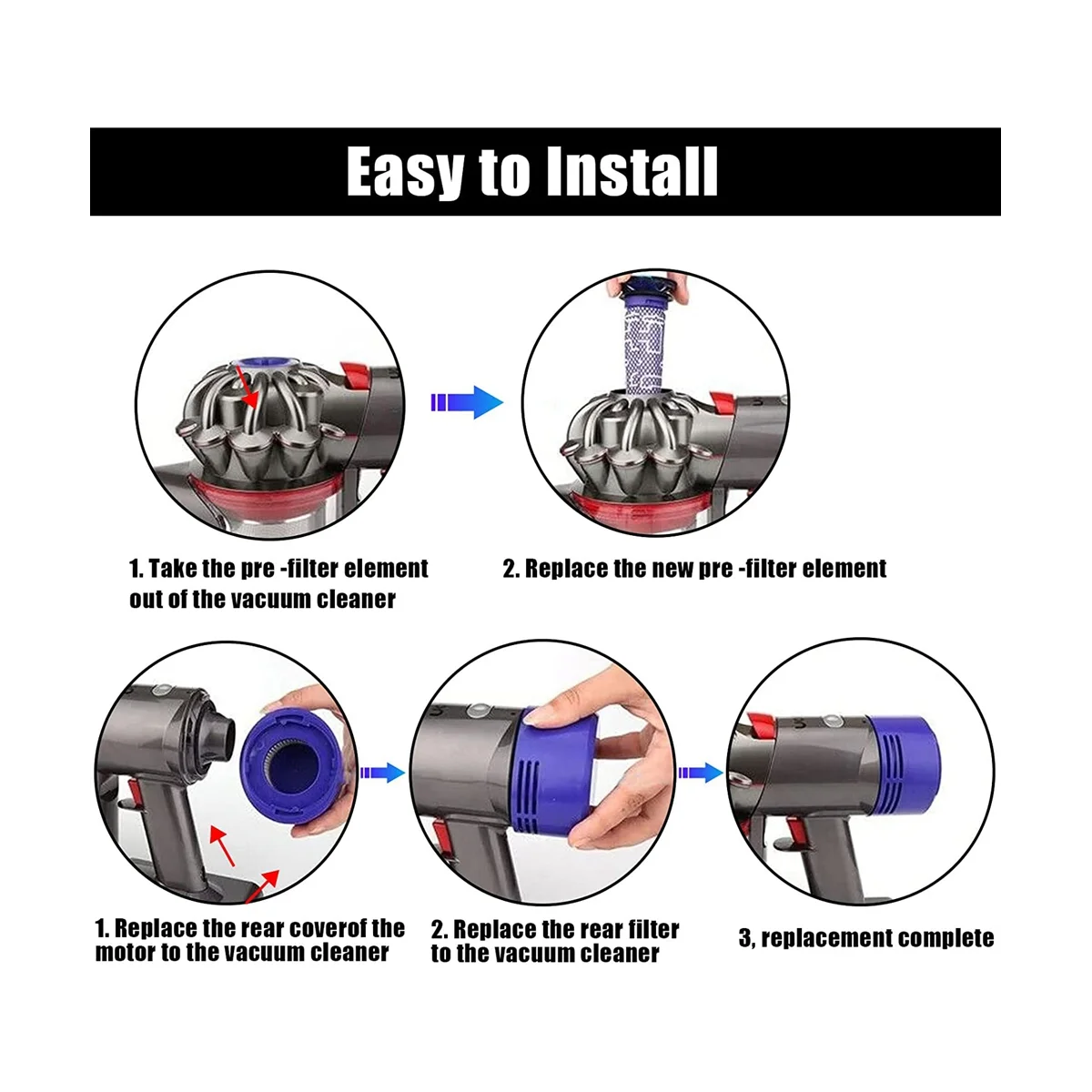 Easy to Install

1. Take the pre -filter element out of the vacuum cleaner

2. Replace the new pre -filter element

1. Replace the rear coverof the motor to the vacuum cleaner

2. Replace the rear filter to the vacuum cleaner

3, replacement complete