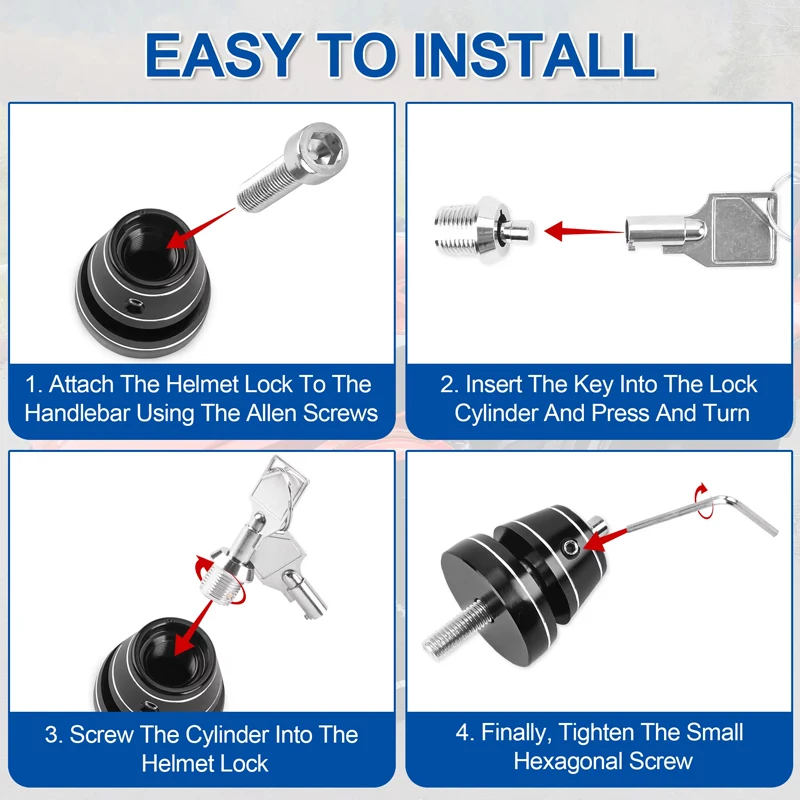 EASY TO INSTALL

1. Attach The Helmet Lock To The Handlebar Using The Allen Screws

2. Insert The Key Into The Lock Cylinder And Press And Turn

3. Screw The Cylinder Into The Helmet Lock

4. Finally, Tighten The Small Hexagonal Screw