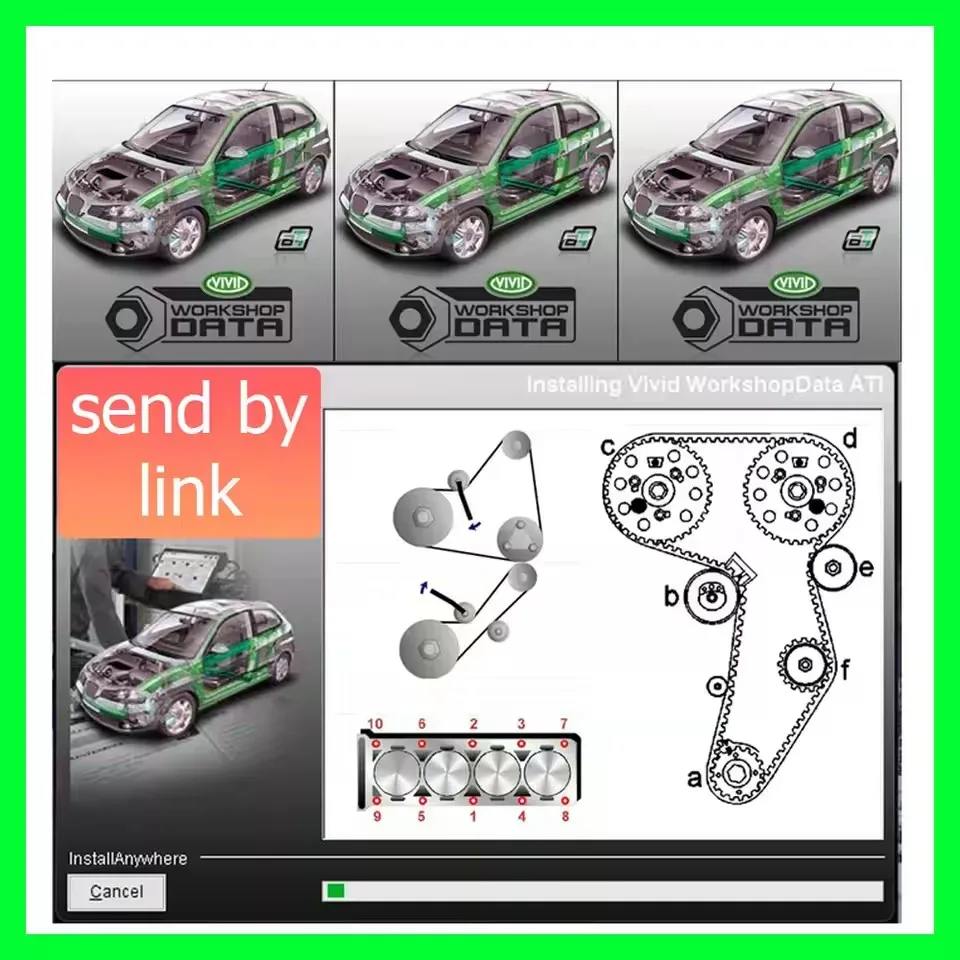 VIVID WORKSHOP DATA

VIVID WORKSHOP DATA

VIVID WORKSHOP DATA

send by link

Installing Vivid WorkshopData ATI

c d
e
b
f
a

10 6 2 3 7
9 5 1 4 8

InstallAnywhere

Cancel