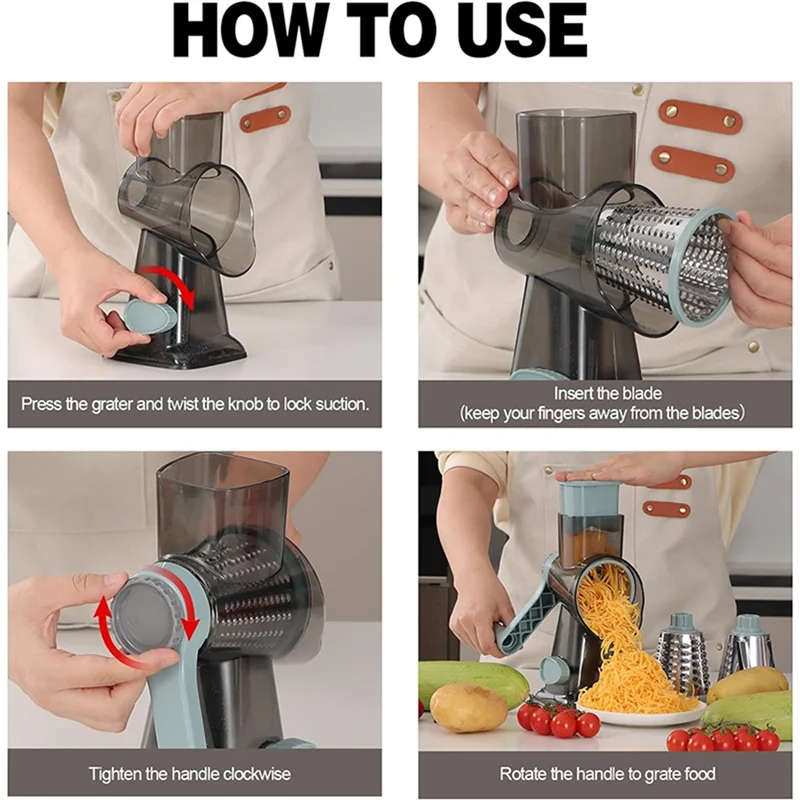 HOW TO USE

Press the grater and twist the knob to lock suction.

Insert the blade
(keep your fingers away from the blades)

Tighten the handle clockwise

Rotate the handle to grate food