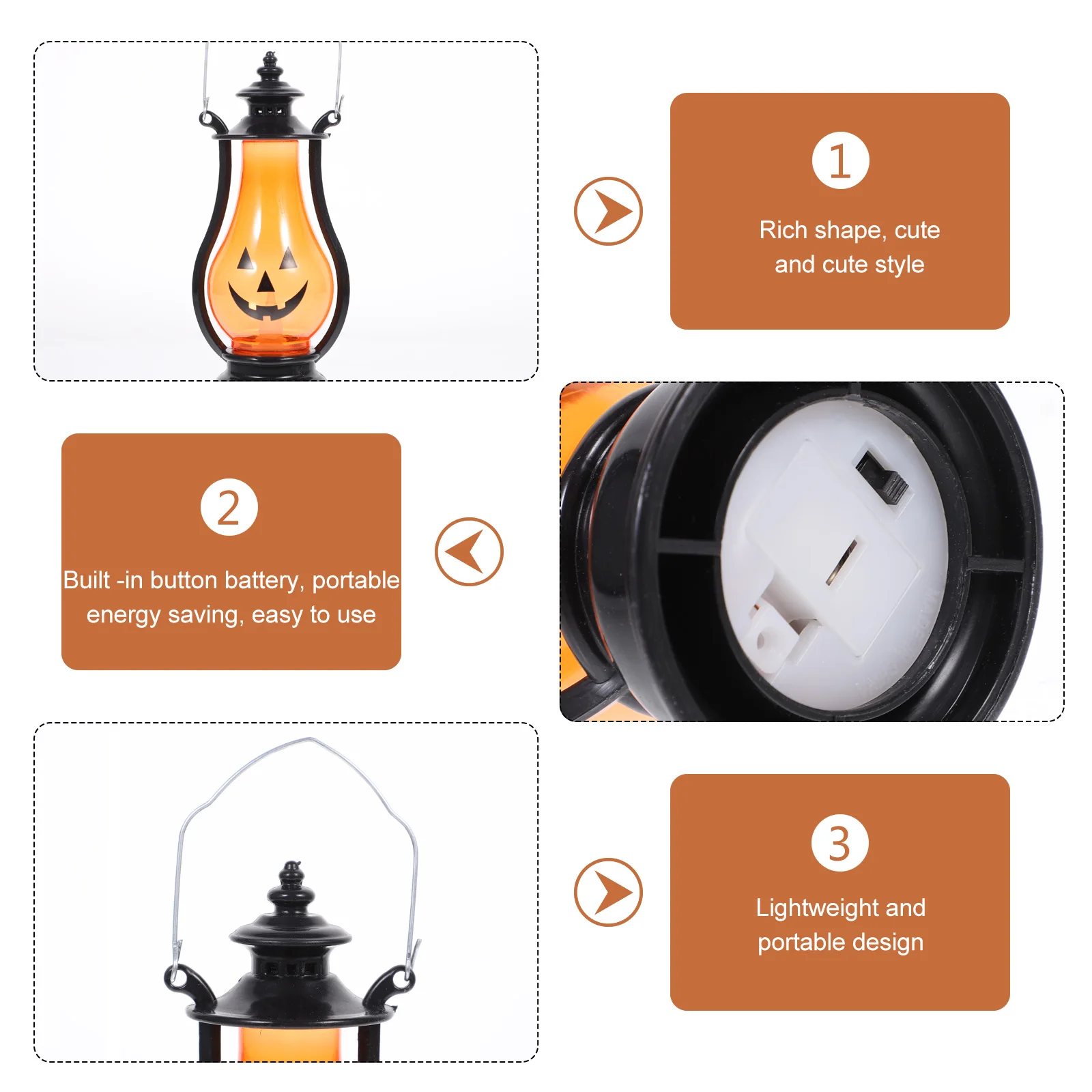 1

Rich shape, cute and cute style

2

Built -in button battery, portable energy saving, easy to use

3

Lightweight and portable design