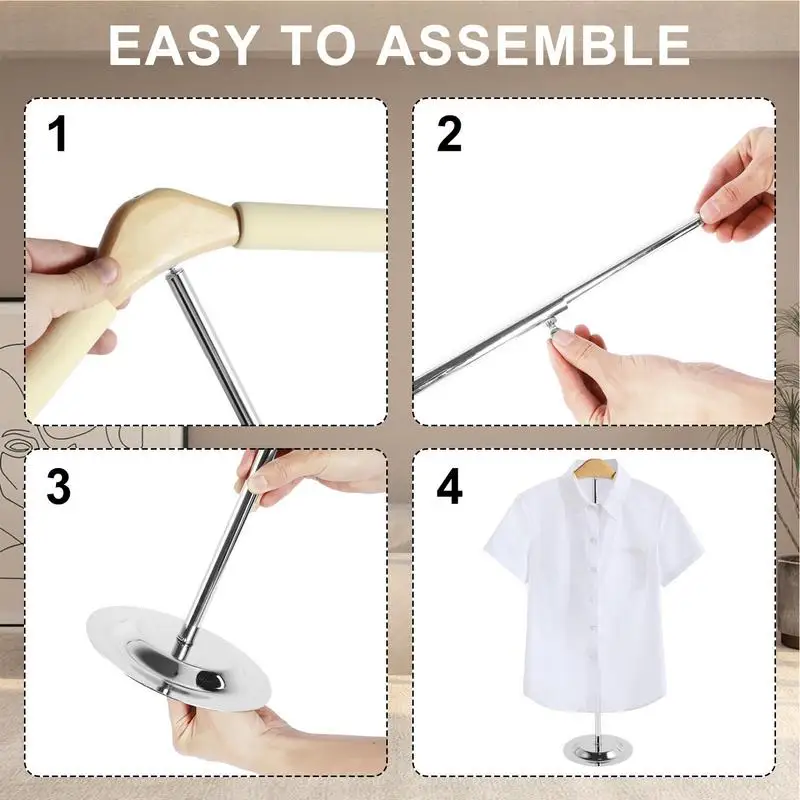 EASY TO ASSEMBLE

1

2

3

4