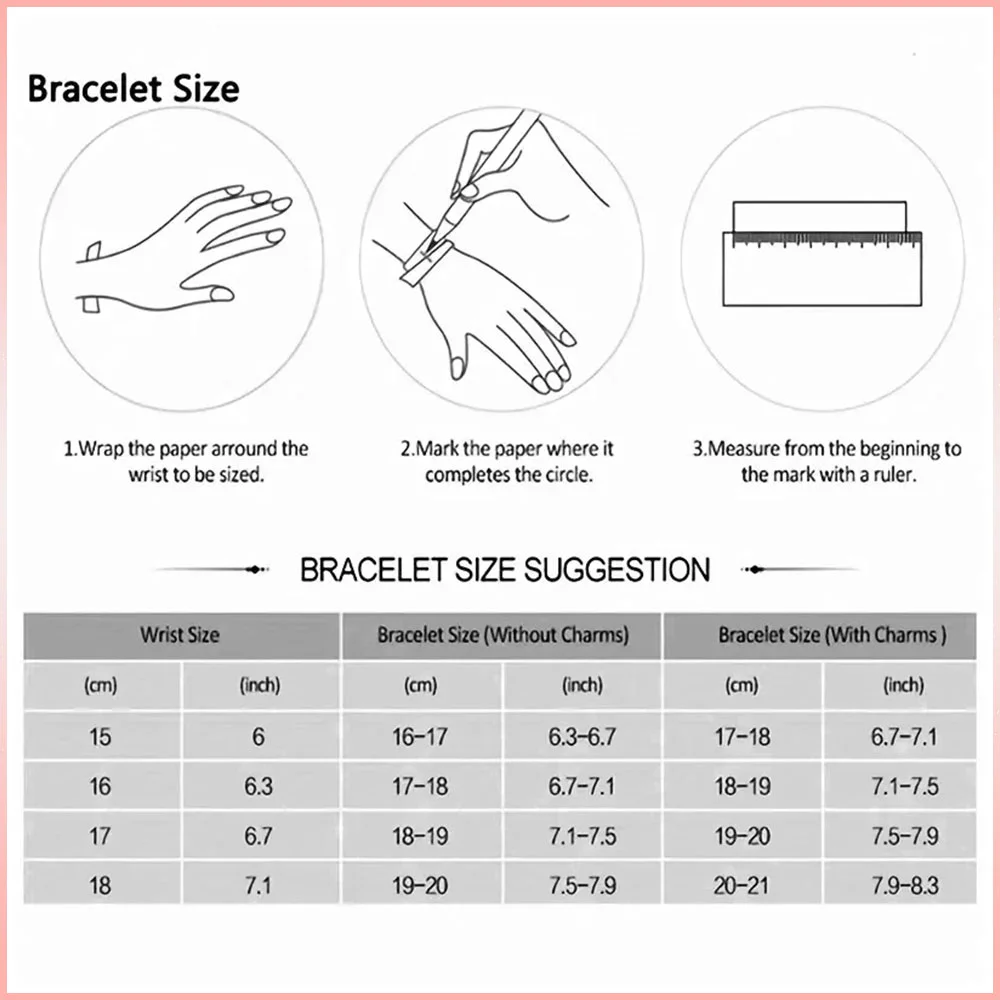 Bracelet Size

1.Wrap the paper arround the wrist to be sized.

2.Mark the paper where it completes the circle.

3.Measure from the beginning to the mark with a ruler.

BRACELET SIZE SUGGESTION

| Wrist Size | | Bracelet Size (Without Charms) | | Bracelet Size (With Charms ) | |
|---|---|---|---|---|---|
| (cm) | (inch) | (cm) | (inch) | (cm) | (inch) |
| 15 | 6 | 16-17 | 6.3-6.7 | 17-18 | 6.7-7.1 |
| 16 | 6.3 | 17-18 | 6.7-7.1 | 18-19 | 7.1-7.5 |
| 17 | 6.7 | 18-19 | 7.1-7.5 | 19-20 | 7.5-7.9 |
| 18 | 7.1 | 19-20 | 7.5-7.9 | 20-21 | 7.9-8.3 |