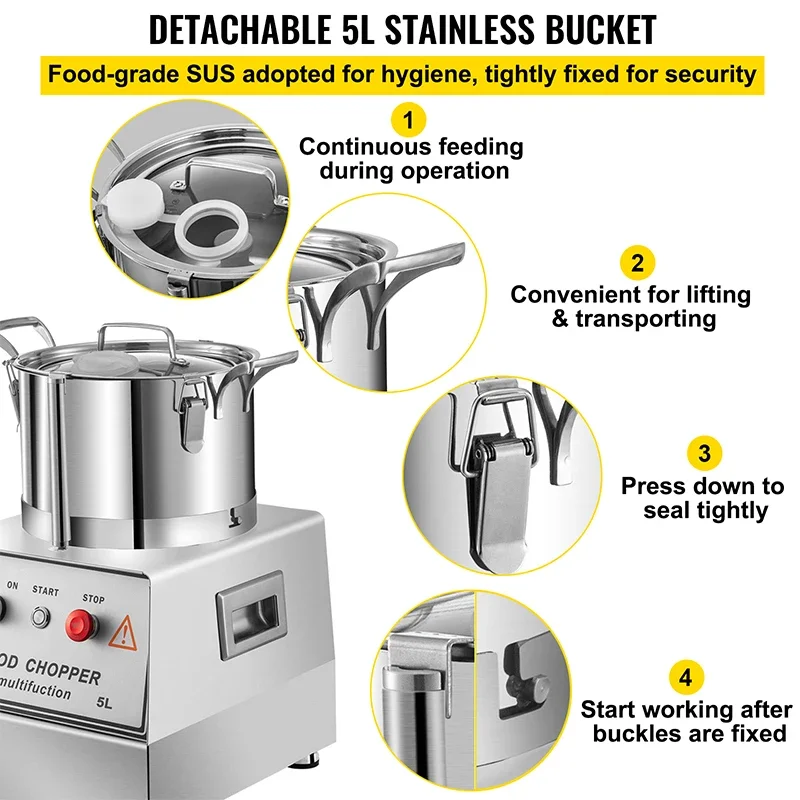 DETACHABLE 5L STAINLESS BUCKET

Food-grade SUS adopted for hygiene, tightly fixed for security

1
Continuous feeding during operation

2
Convenient for lifting & transporting

3
Press down to seal tightly

4
Start working after buckles are fixed

ON
START
STOP
OD CHOPPER
multifuction
5L