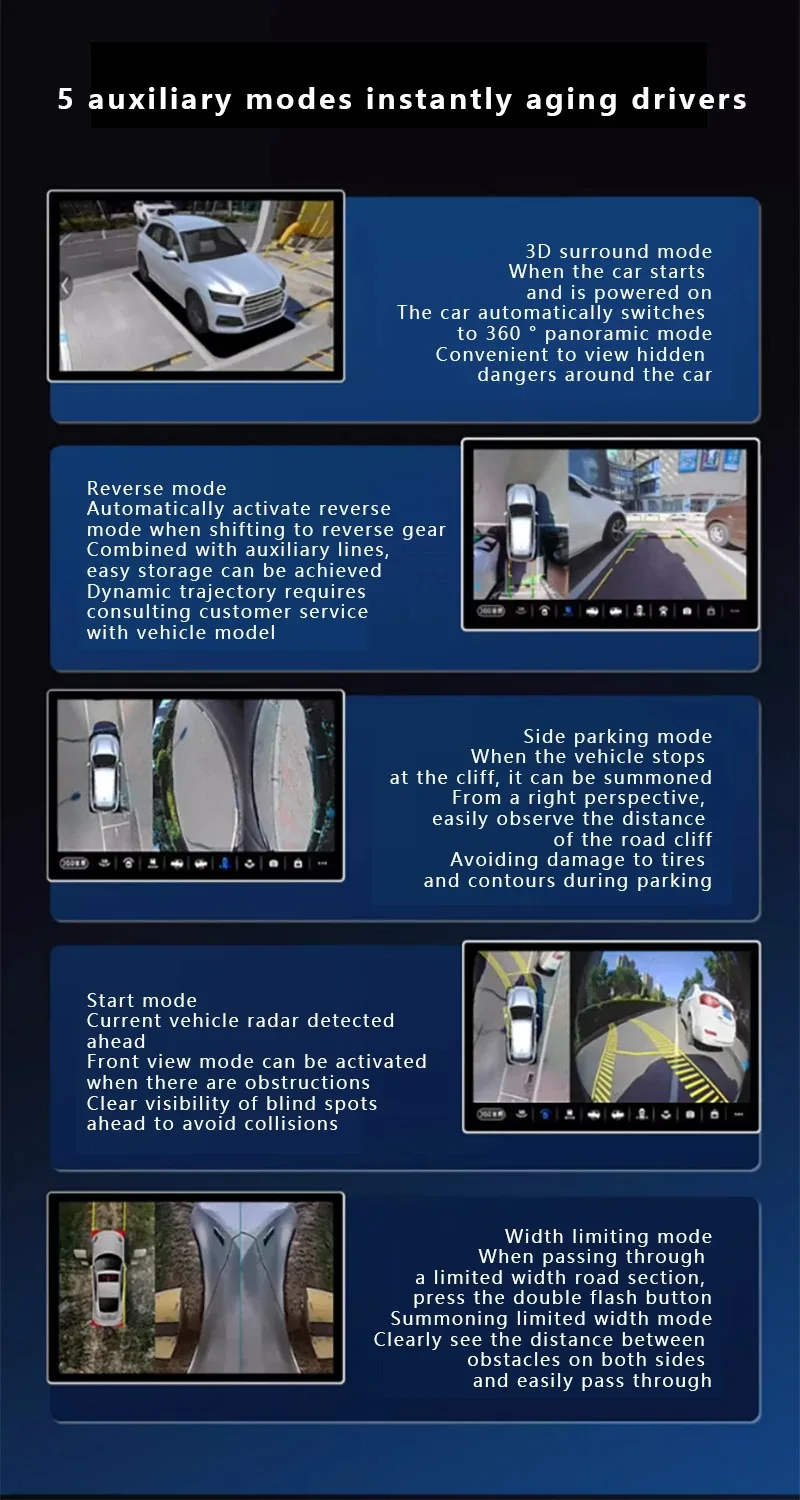 5 auxiliary modes instantly aging drivers

3D surround mode
When the car starts and is powered on
The car automatically switches to 360 ° panoramic mode
Convenient to view hidden dangers around the car

Reverse mode
Automatically activate reverse mode when shifting to reverse gear
Combined with auxiliary lines, easy storage can be achieved
Dynamic trajectory requires consulting customer service with vehicle model

Side parking mode
When the vehicle stops at the cliff, it can be summoned
From a right perspective, easily observe the distance of the road cliff
Avoiding damage to tires and contours during parking

Start mode
Current vehicle radar detected ahead
Front view mode can be activated when there are obstructions
Clear visibility of blind spots ahead to avoid collisions

Width limiting mode
When passing through a limited width road section, press the double flash button
Summoning limited width mode
Clearly see the distance between obstacles on both sides and easily pass through