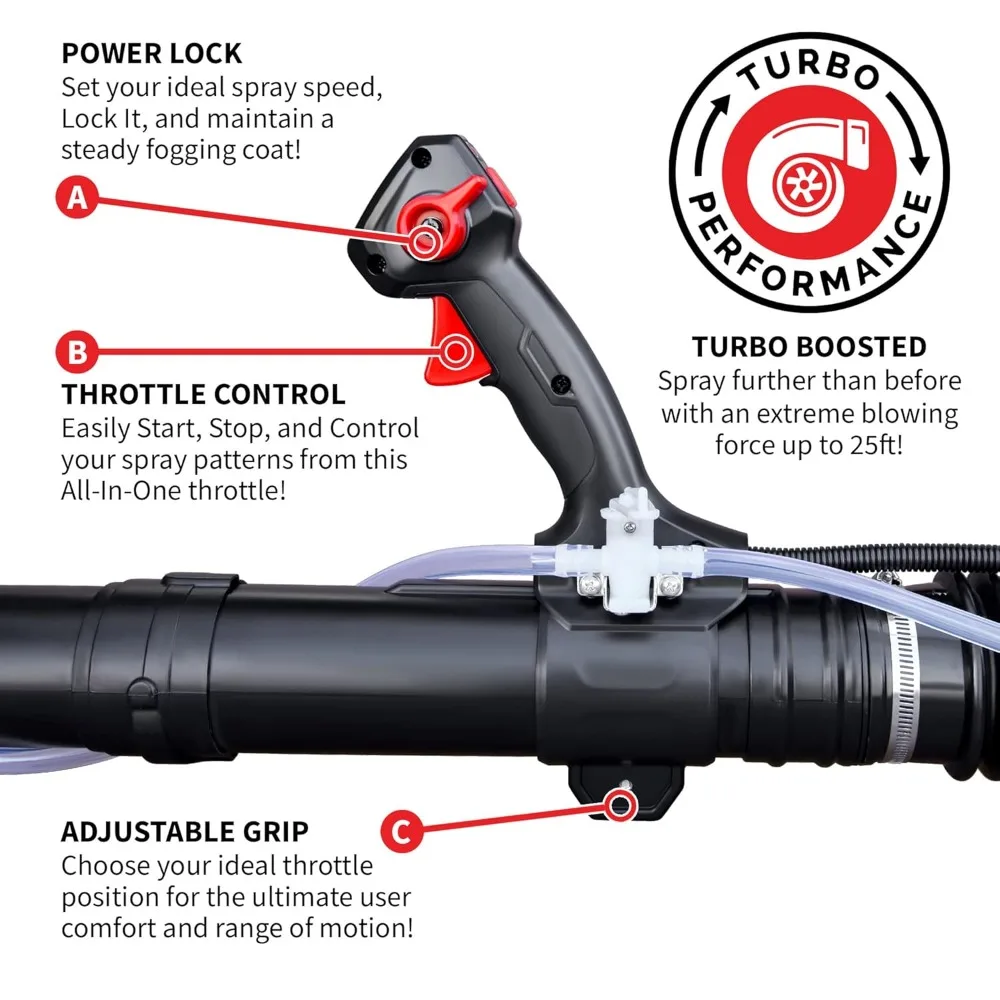 POWER LOCK
Set your ideal spray speed, Lock It, and maintain a steady fogging coat!

A

B

THROTTLE CONTROL
Easily Start, Stop, and Control your spray patterns from this All-In-One throttle!

TURBO
PERFORMANCE

TURBO BOOSTED
Spray further than before with an extreme blowing force up to 25ft!

C

ADJUSTABLE GRIP
Choose your ideal throttle position for the ultimate user comfort and range of motion!