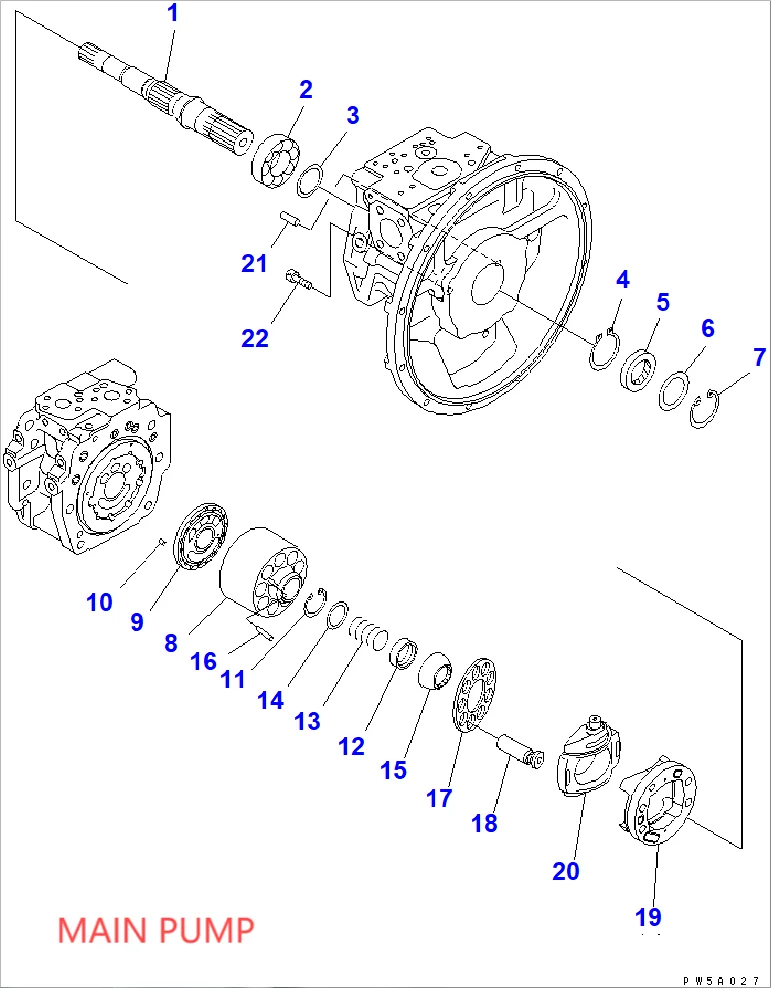 1
2
3
21
22
4
5
6
7
10
9
8
16
11
14
13
12
15
17
18
20
19
MAIN PUMP
PW5A027