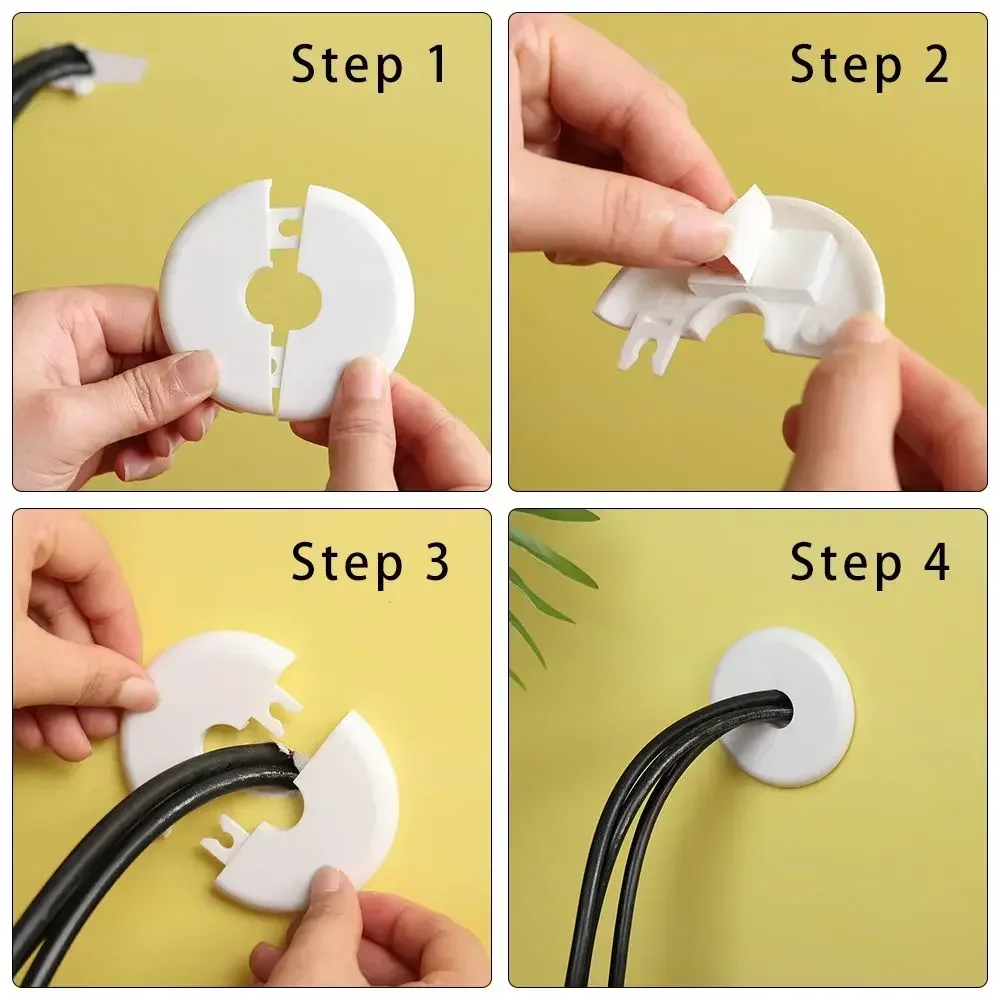 Step 1

Step 2

Step 3

Step 4