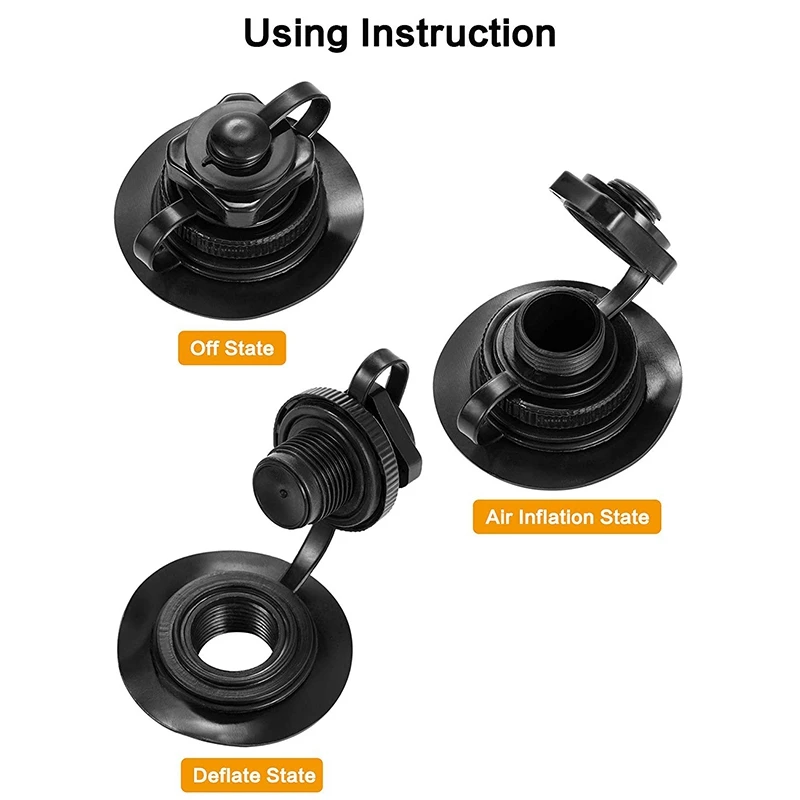 Using Instruction

Off State

Air Inflation State

Deflate State