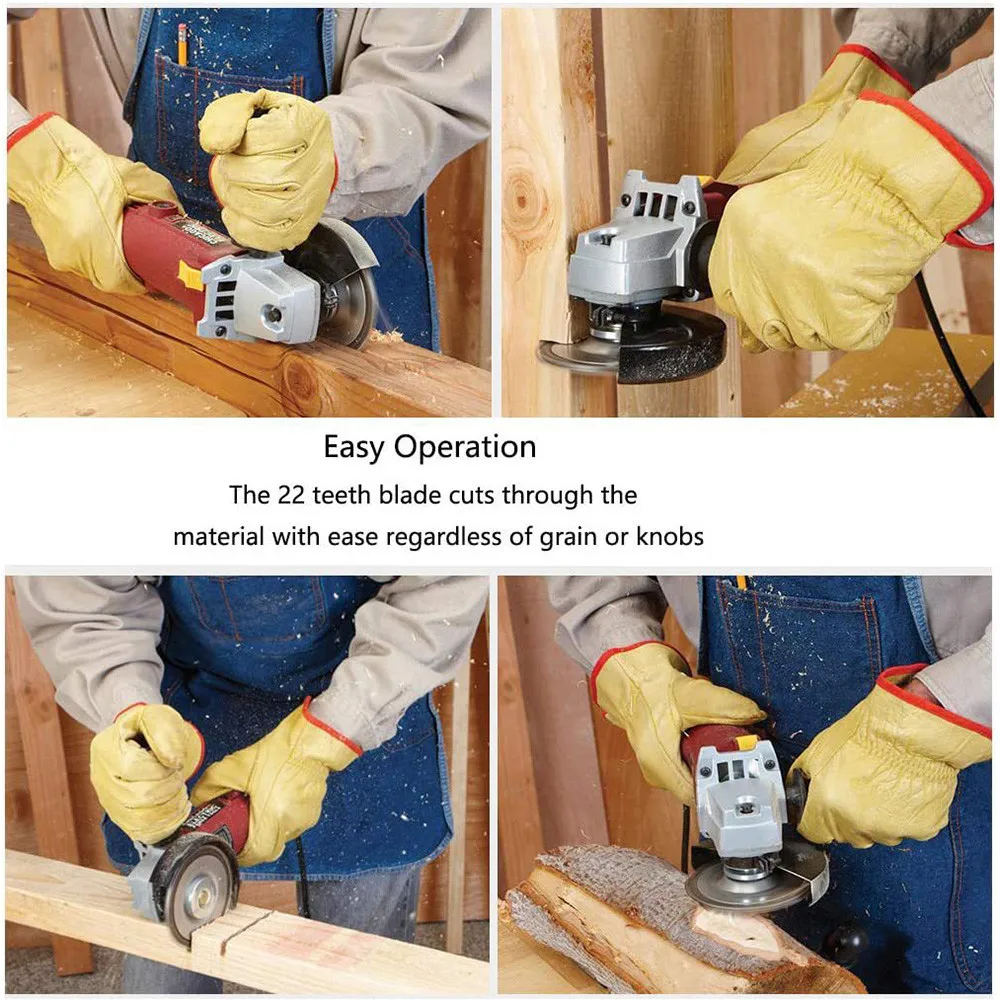 Easy Operation

The 22 teeth blade cuts through the material with ease regardless of grain or knobs