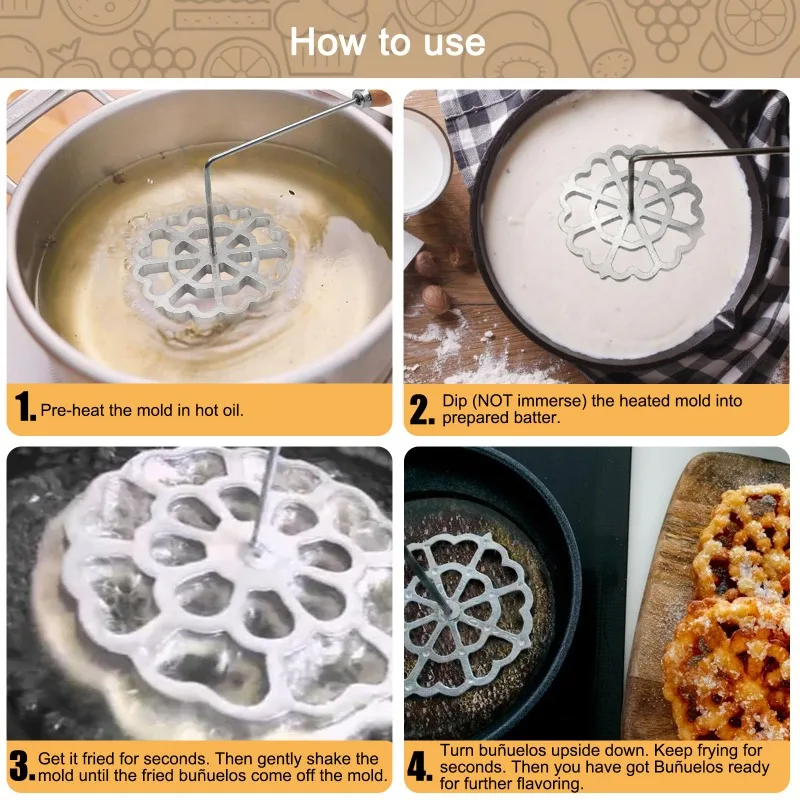 How to use

1. Pre-heat the mold in hot oil.

2. Dip (NOT immerse) the heated mold into prepared batter.

3. Get it fried for seconds. Then gently shake the mold until the fried buñuelos come off the mold.

4. Turn buñuelos upside down. Keep frying for seconds. Then you have got Buñuelos ready for further flavoring.