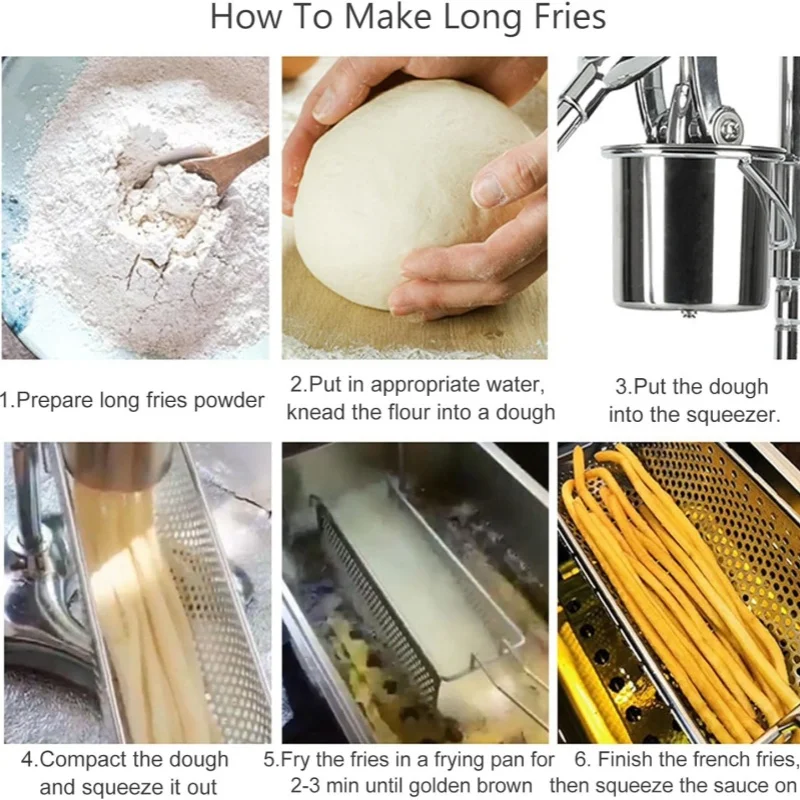 How To Make Long Fries

1.Prepare long fries powder

2.Put in appropriate water, knead the flour into a dough

3.Put the dough into the squeezer.

4.Compact the dough and squeeze it out

5.Fry the fries in a frying pan for 2-3 min until golden brown

6. Finish the french fries, then squeeze the sauce on