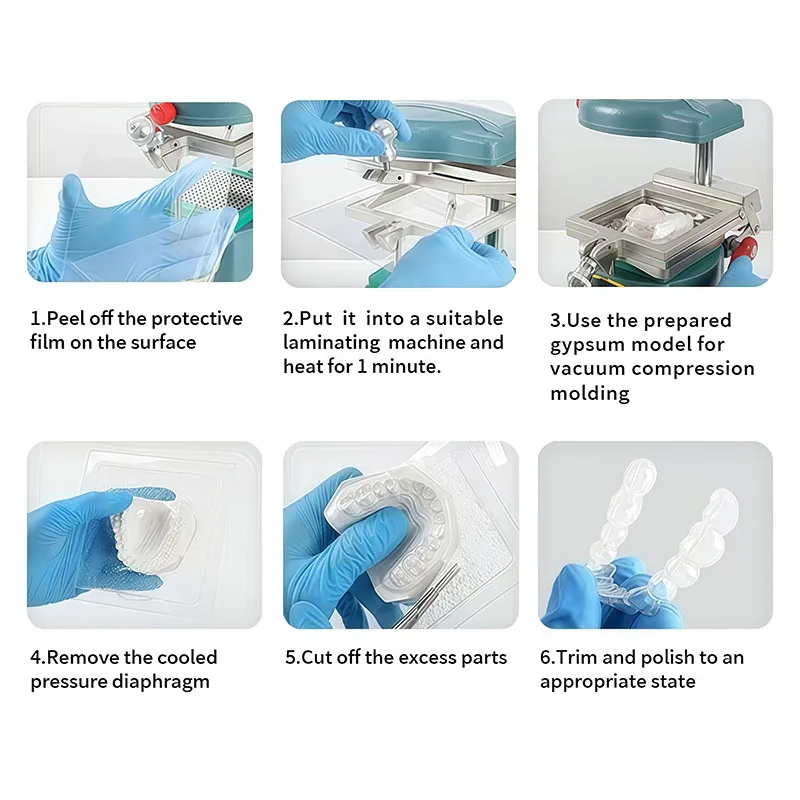 1.Peel off the protective film on the surface

2.Put it into a suitable laminating machine and heat for 1 minute.

3.Use the prepared gypsum model for vacuum compression molding

4.Remove the cooled pressure diaphragm

5.Cut off the excess parts

6.Trim and polish to an appropriate state