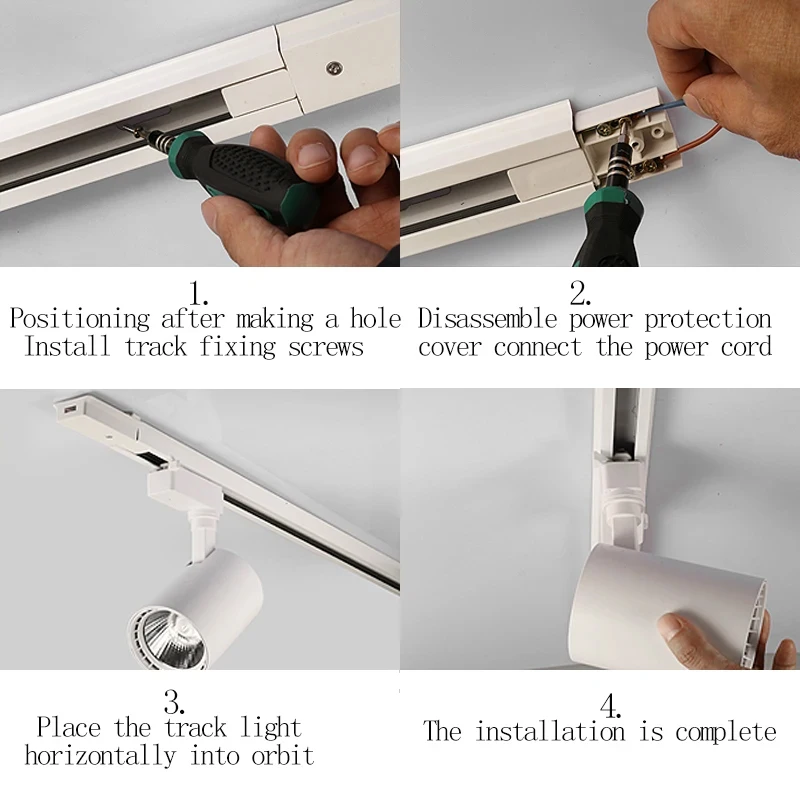 1.
Positioning after making a hole
Install track fixing screws

2.
Disassemble power protection
cover connect the power cord

3.
Place the track light
horizontally into orbit

4.
The installation is complete