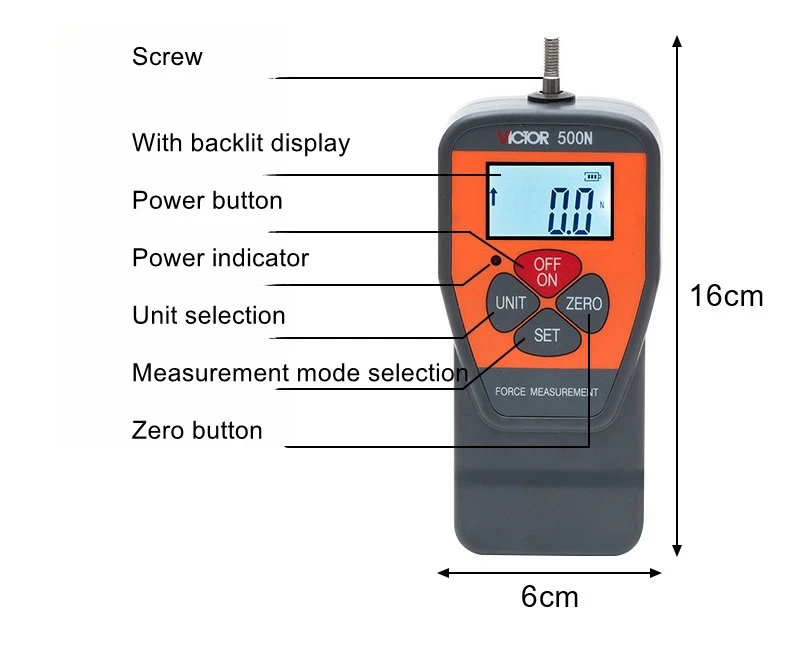 Screw

With backlit display

Power button

Power indicator

Unit selection

Measurement mode selection

Zero button

VICTOR 500N

0.0 N

OFF
ON

UNIT

ZERO

SET

FORCE MEASUREMENT

16cm

6cm