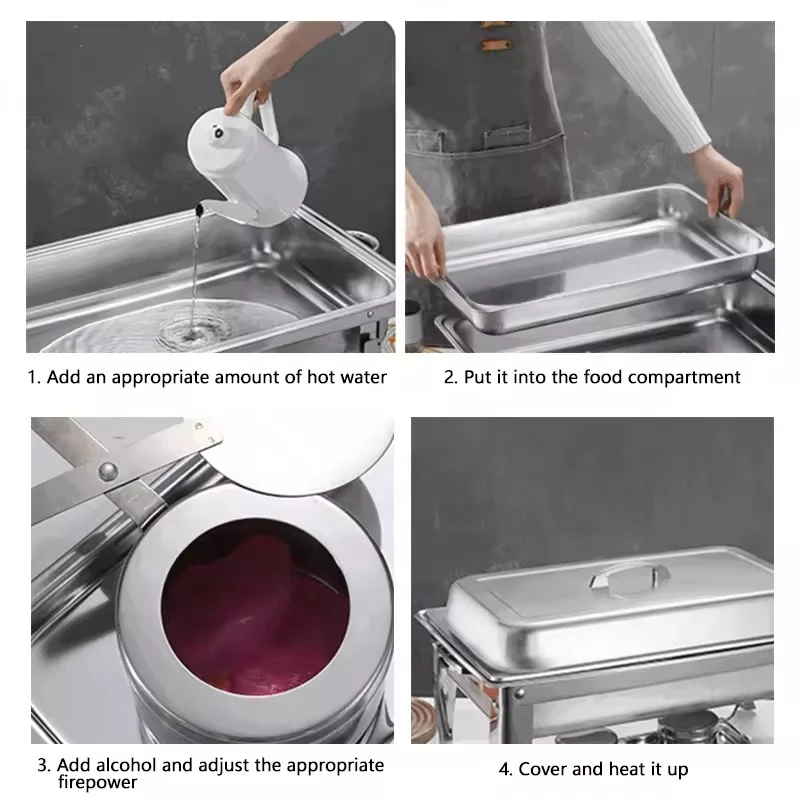 1. Add an appropriate amount of hot water

2. Put it into the food compartment

3. Add alcohol and adjust the appropriate firepower

4. Cover and heat it up