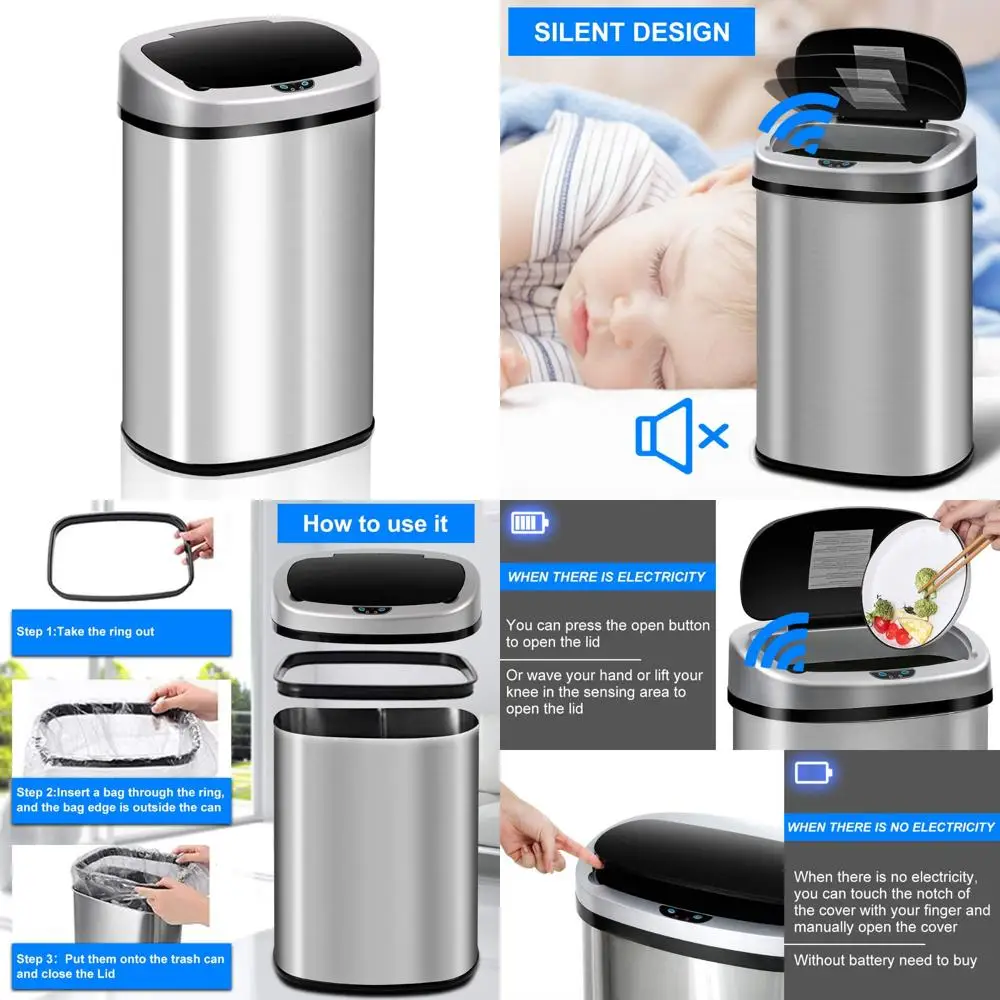 SILENT DESIGN

Step 1:Take the ring out

Step 2:Insert a bag through the ring, and the bag edge is outside the can

Step 3: Put them onto the trash can and close the Lid

How to use it

WHEN THERE IS ELECTRICITY

You can press the open button to open the lid

Or wave your hand or lift your knee in the sensing area to open the lid

WHEN THERE IS NO ELECTRICITY

When there is no electricity, you can touch the notch of the cover with your finger and manually open the cover

Without battery need to buy