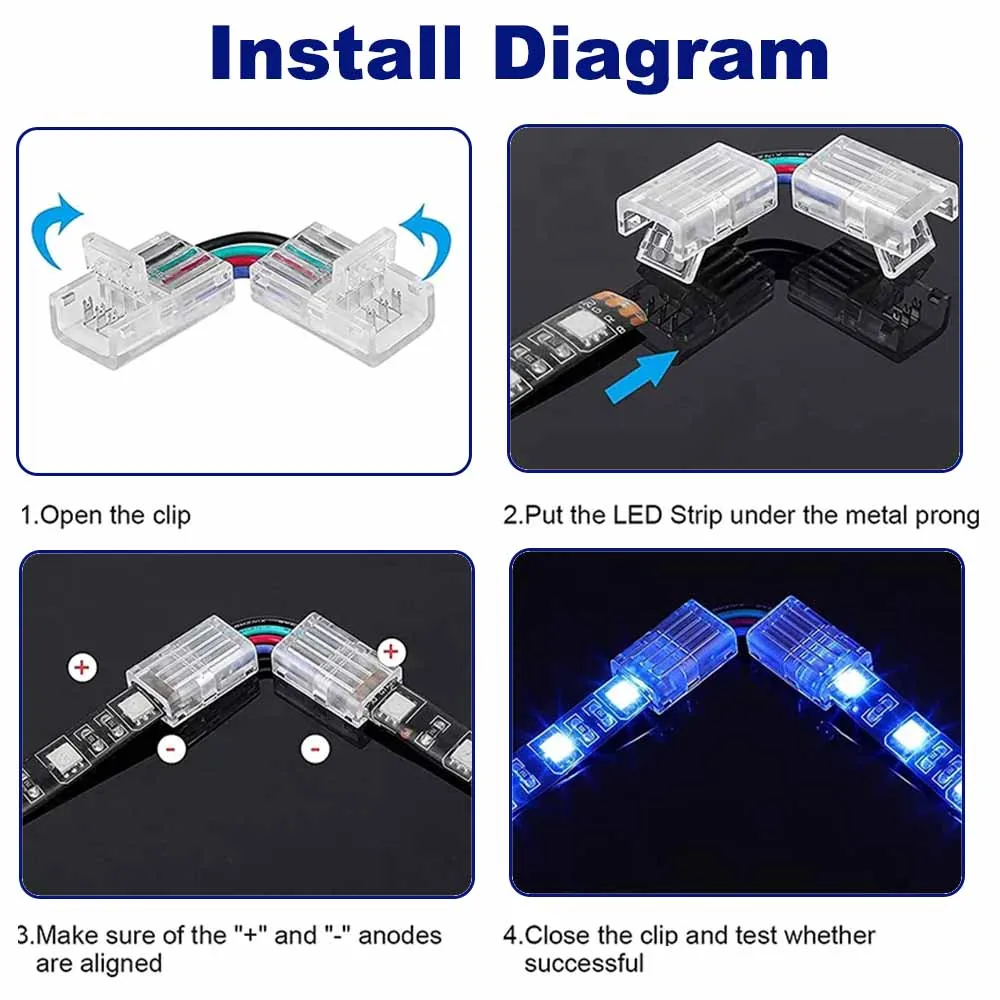 Install Diagram

1.Open the clip

2.Put the LED Strip under the metal prong

+

+

-

-

3.Make sure of the "+" and "-" anodes are aligned

4.Close the clip and test whether successful