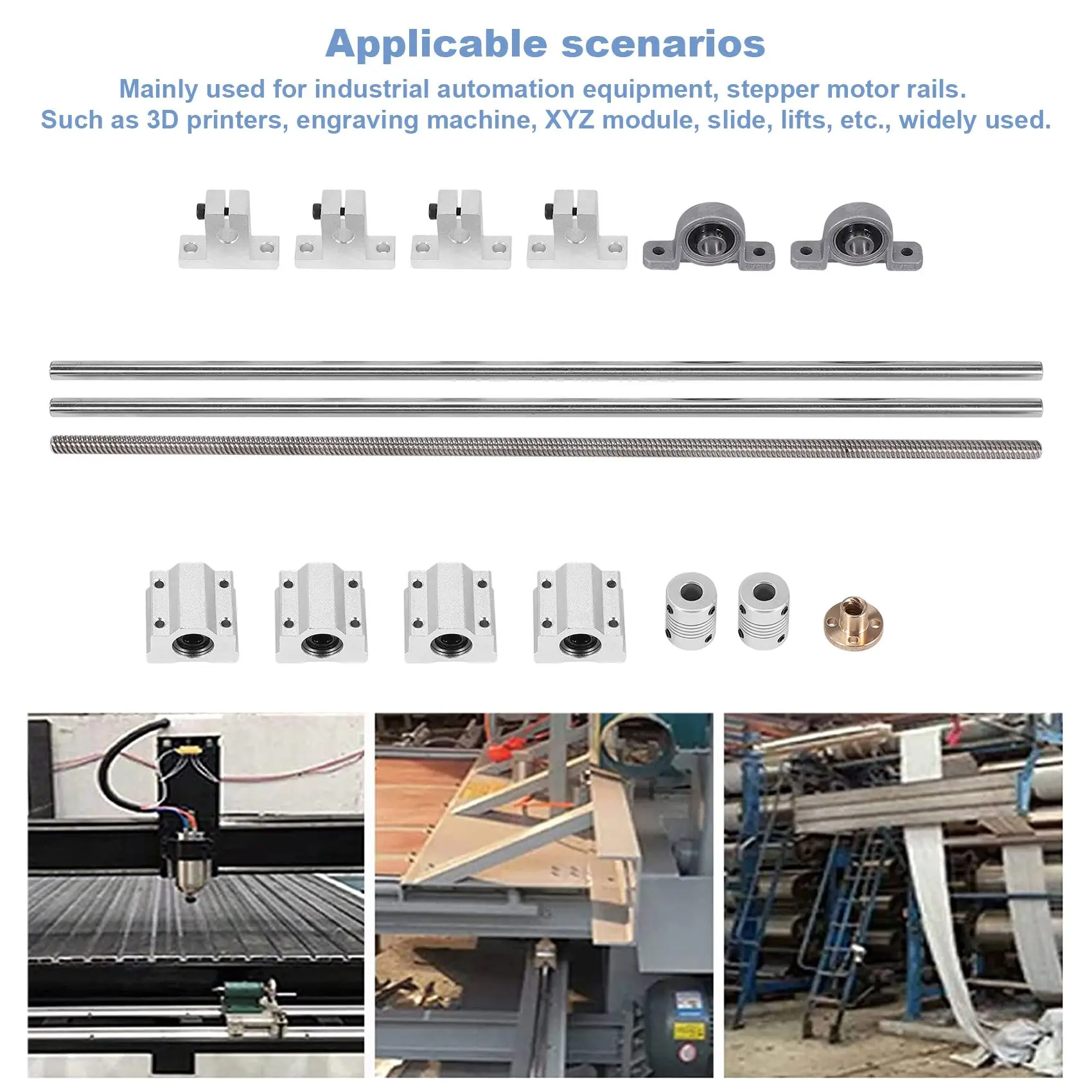 Applicable scenarios

Mainly used for industrial automation equipment, stepper motor rails. Such as 3D printers, engraving machine, XYZ module, slide, lifts, etc., widely used.