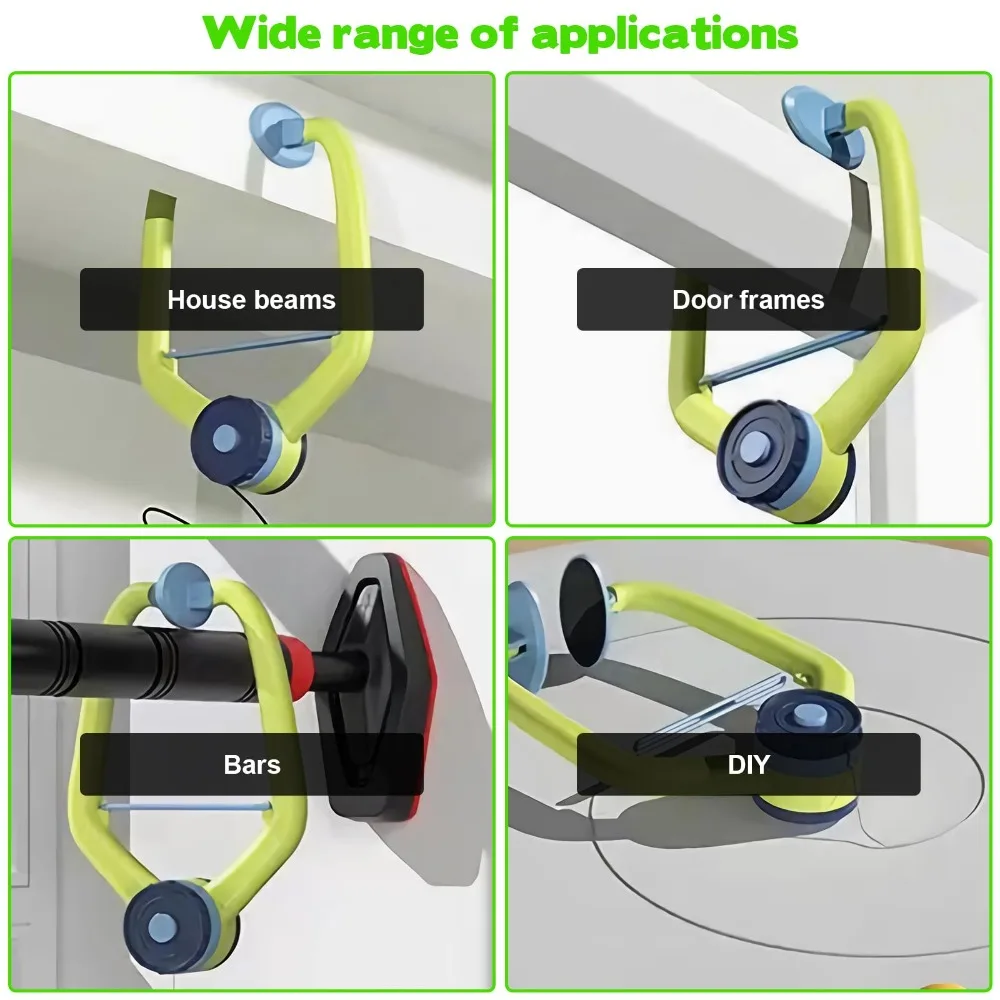 Wide range of applications

House beams

Door frames

Bars

DIY