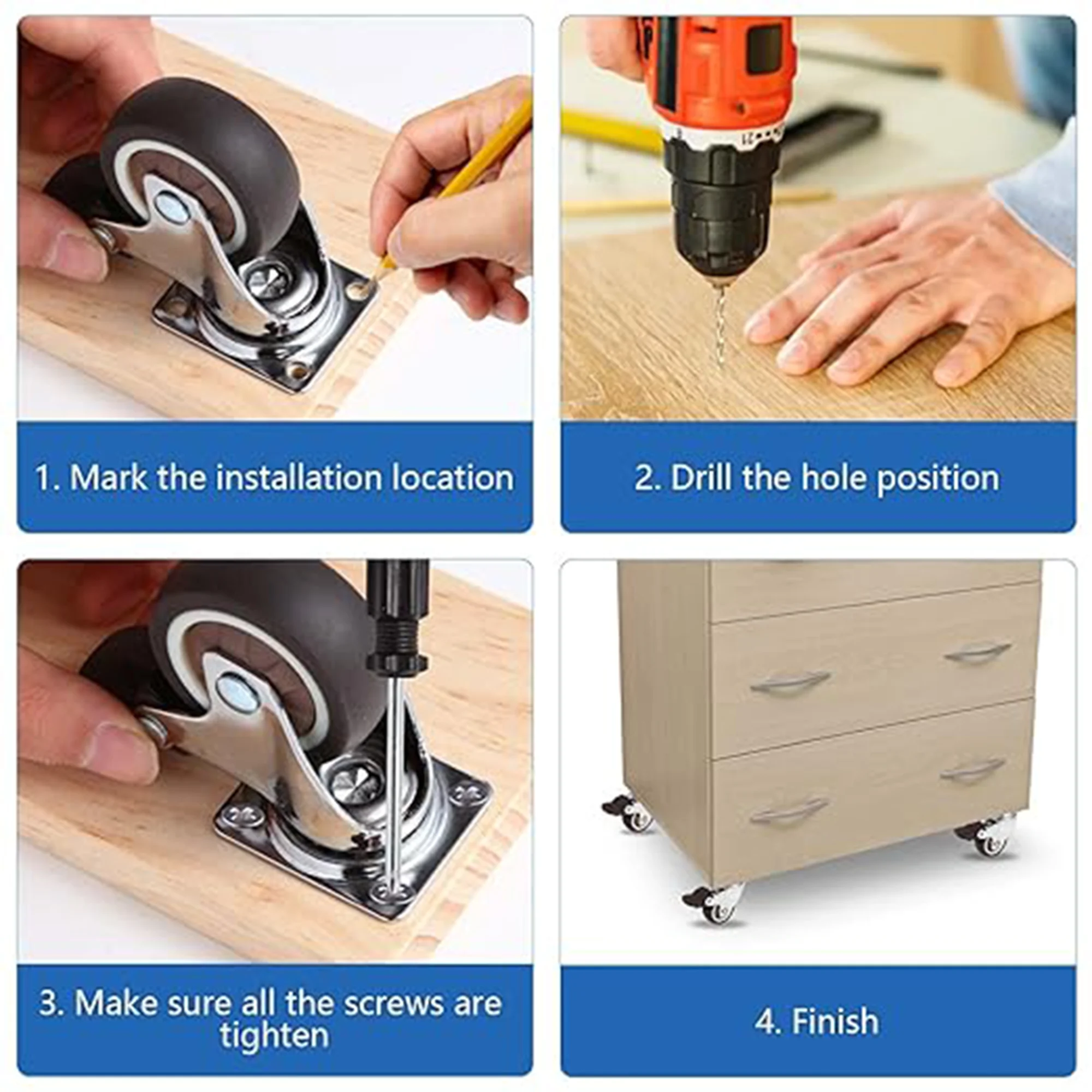 1. Mark the installation location

2. Drill the hole position

3. Make sure all the screws are tighten

4. Finish