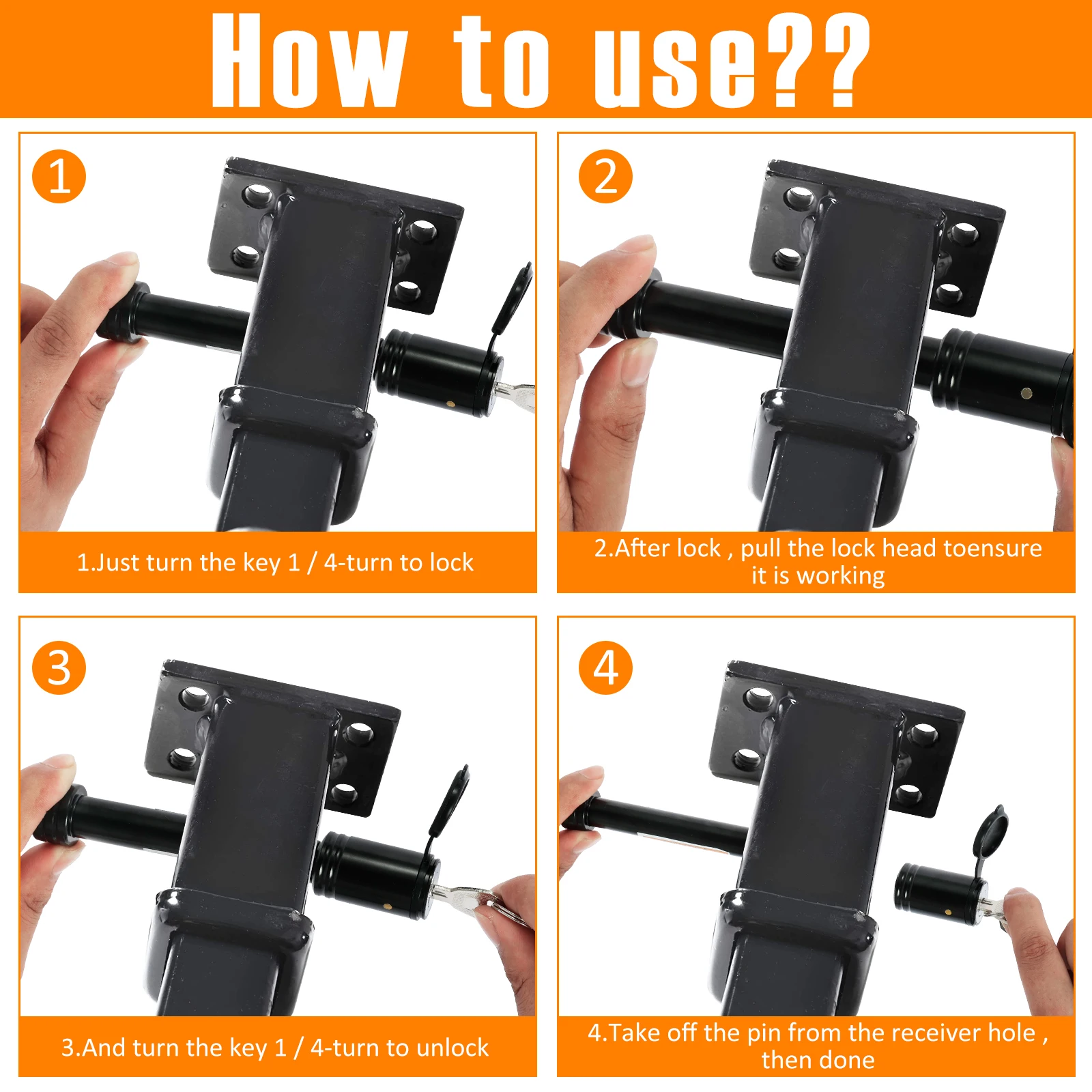 How to use??

1

1.Just turn the key 1 / 4-turn to lock

2

2.After lock , pull the lock head toensure it is working

3

3.And turn the key 1 / 4-turn to unlock

4

4.Take off the pin from the receiver hole , then done