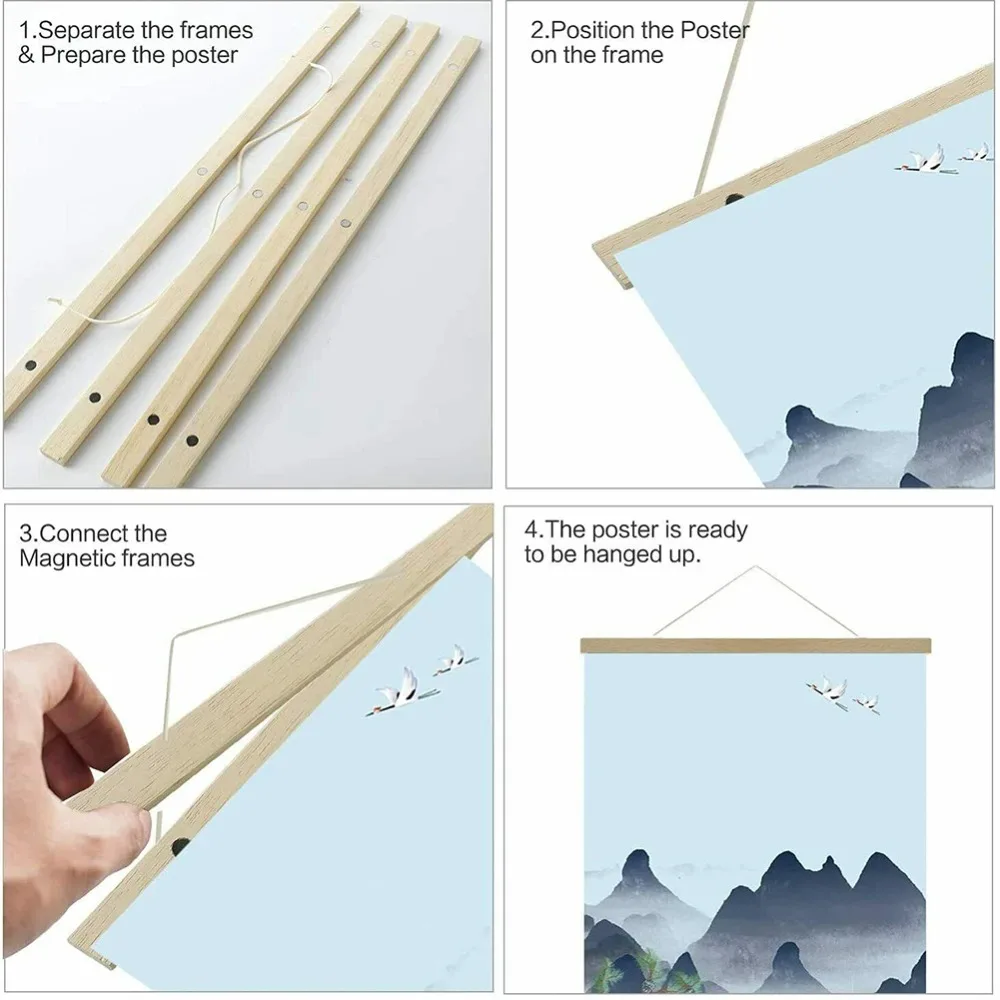 1.Separate the frames & Prepare the poster

2.Position the Poster on the frame

3.Connect the Magnetic frames

4.The poster is ready to be hanged up.