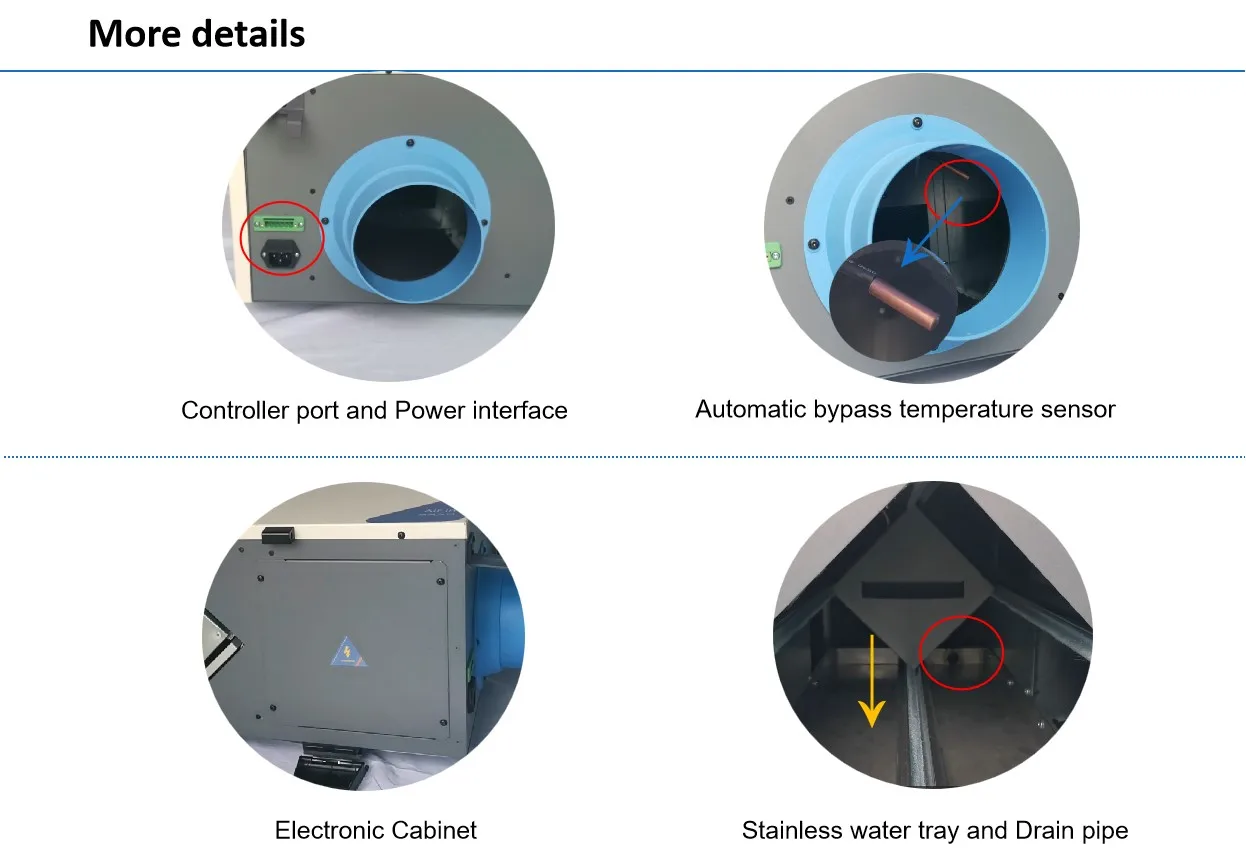 More details

Controller port and Power interface

Automatic bypass temperature sensor

Electronic Cabinet

Stainless water tray and Drain pipe