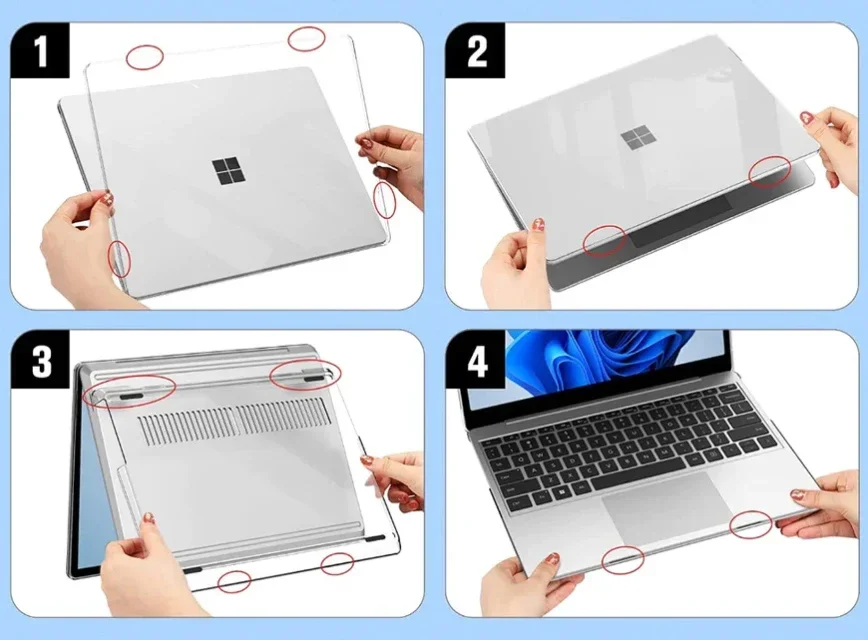 1

2

3

4